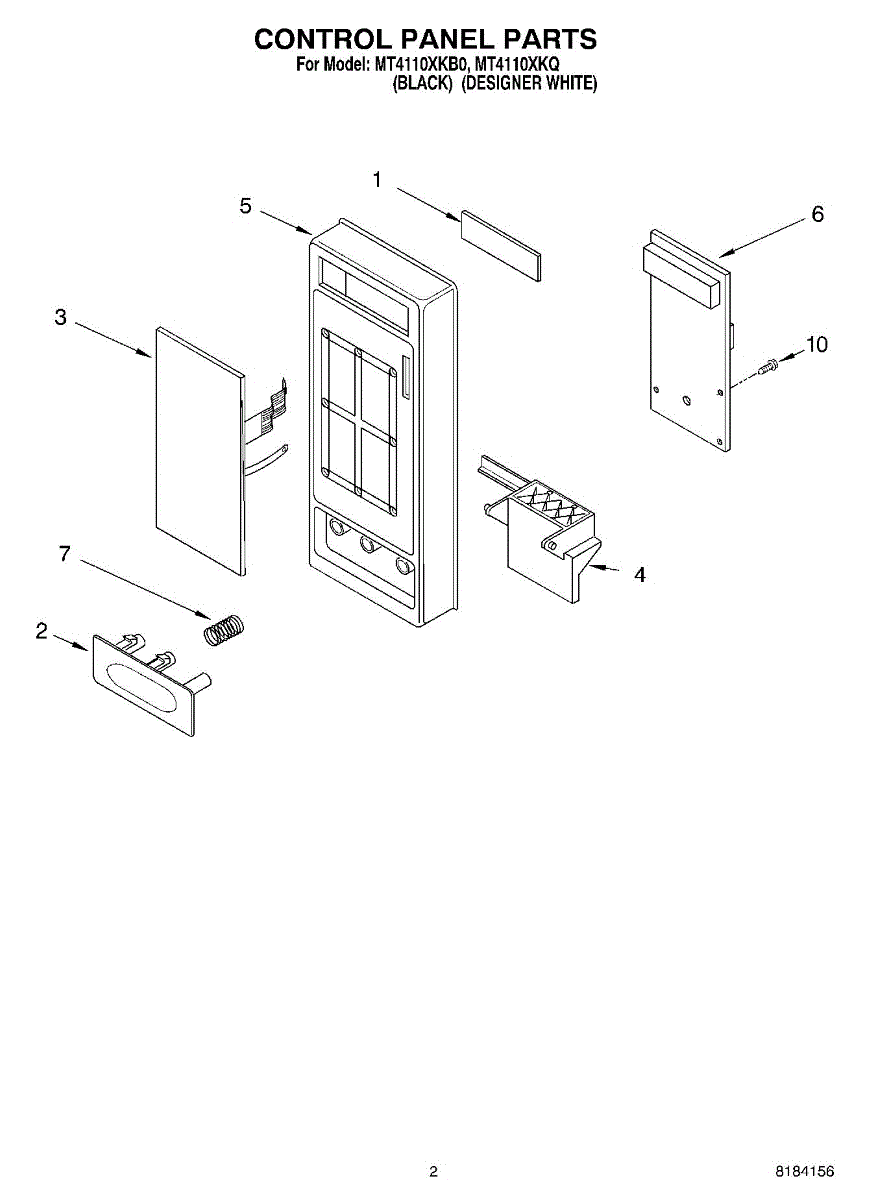 CONTROL PANEL PARTS
For Model: MT4110XKB0, MT4110XKQ
(BLACK) (DESIGNER WHITE)

1
5
6
3
10
7
4
2

2
8184156