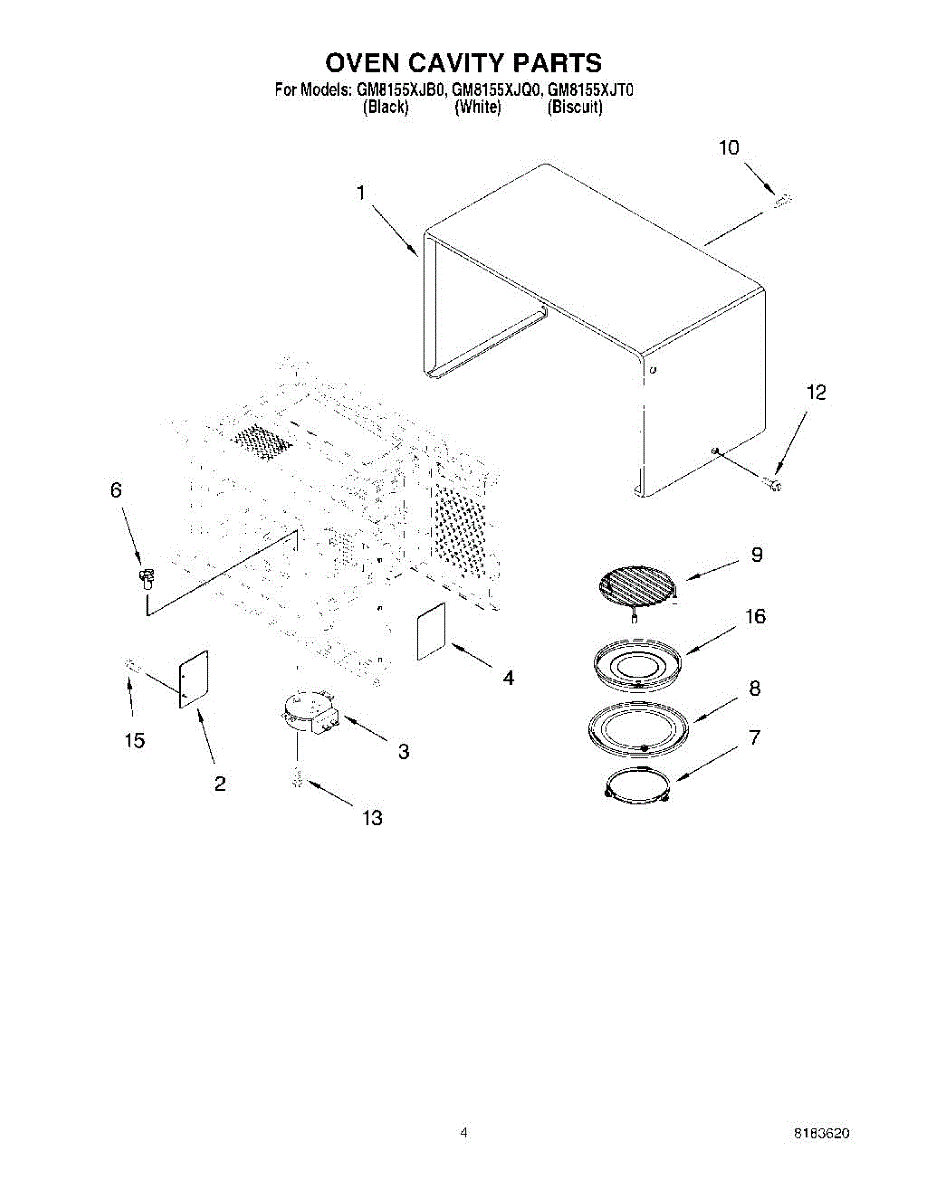 OVEN CAVITY PARTS
For Models: GM8155XJB0, GM8155XJQ0, GM8155XJT0
(Black) (White) (Biscuit)

10
1
12
6
9
16
4
8
15
3
7
2
13

4

8183620