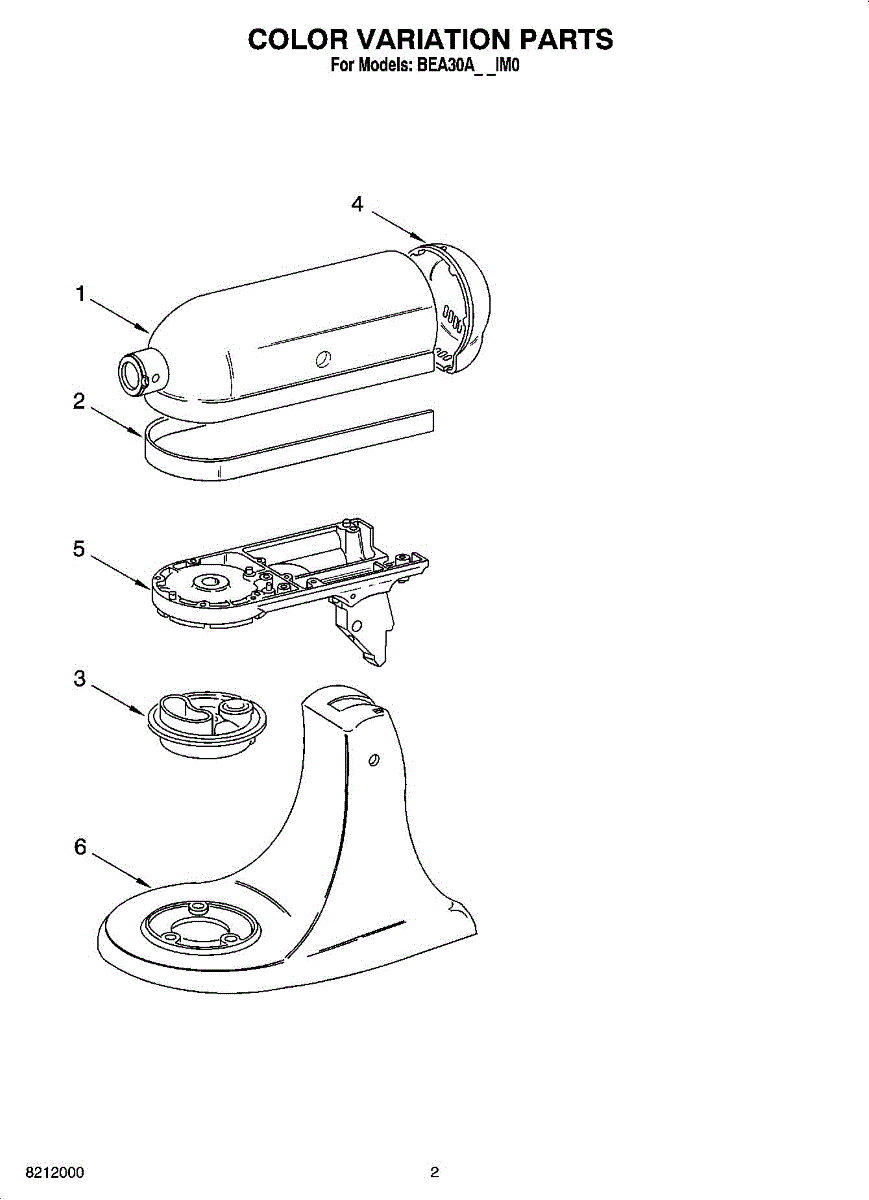 COLOR VARIATION PARTS
For Models: BEA30A_ _IM0

4
1
2
5
3
6

8212000
2