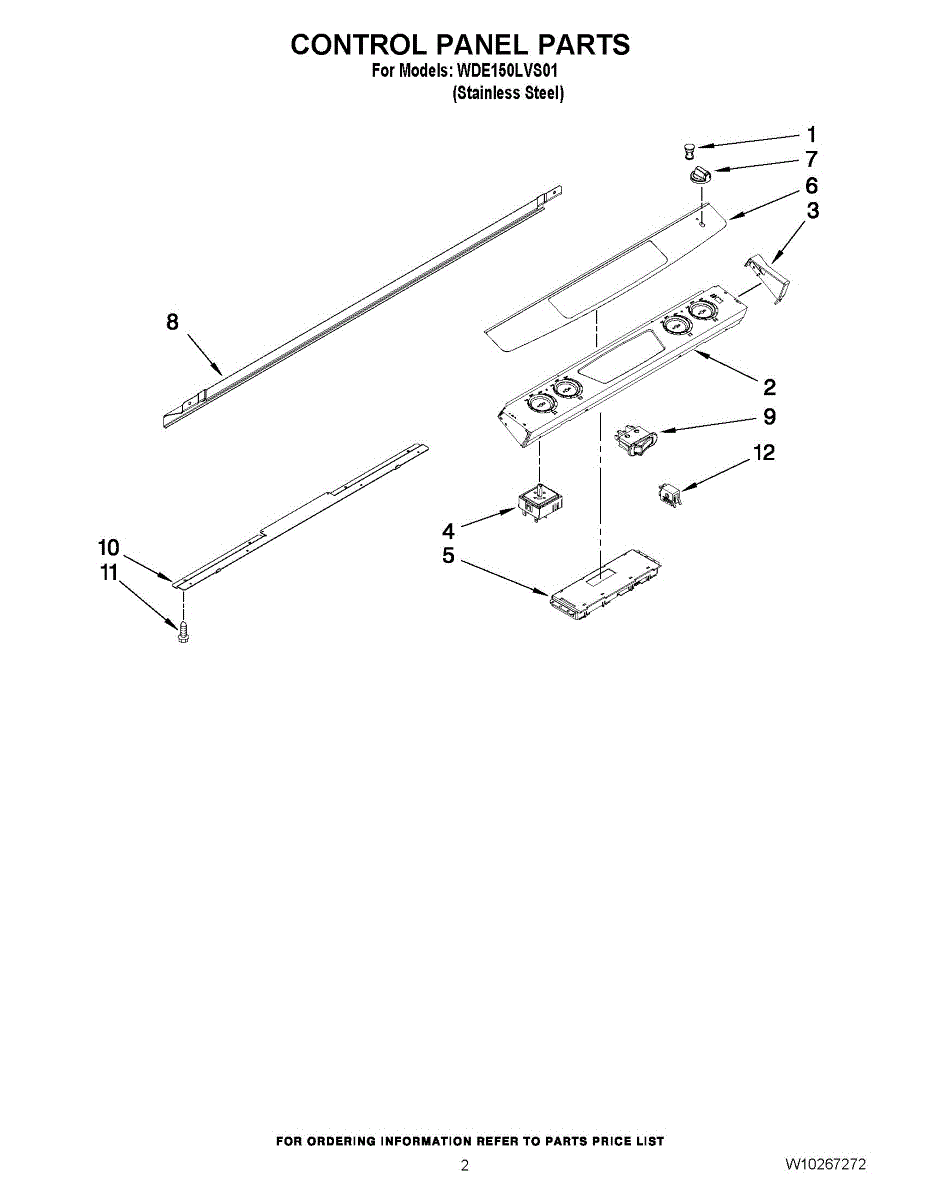 CONTROL PANEL PARTS
For Models: WDE150LVS01
(Stainless Steel)

1
7
6
3
8
2
9
12
4
5
10
11

FOR ORDERING INFORMATION REFER TO PARTS PRICE LIST

2

W10267272