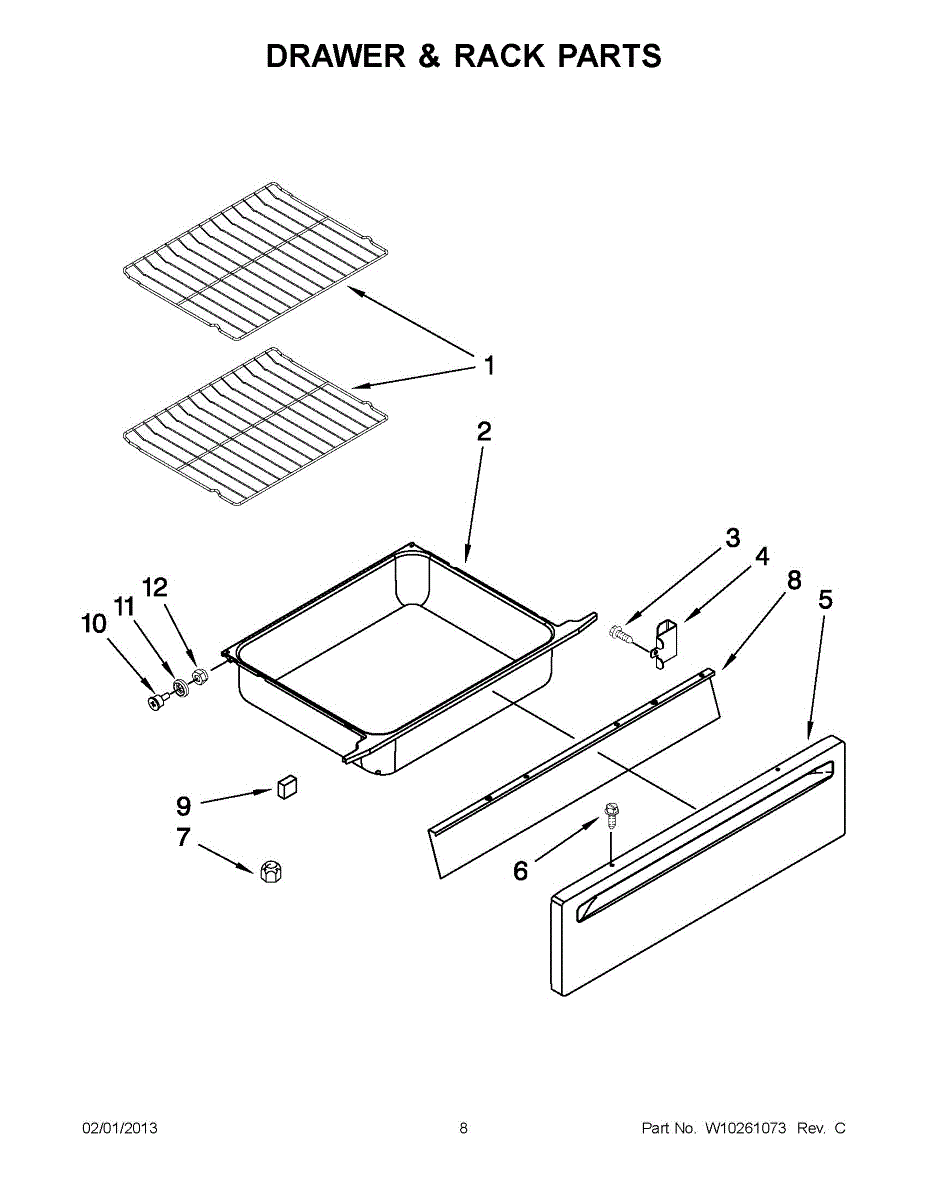 DRAWER & RACK PARTS

1

2

3

4

8

5

12

11

10

9

7

6

02/01/2013

8

Part No. W10261073 Rev. C