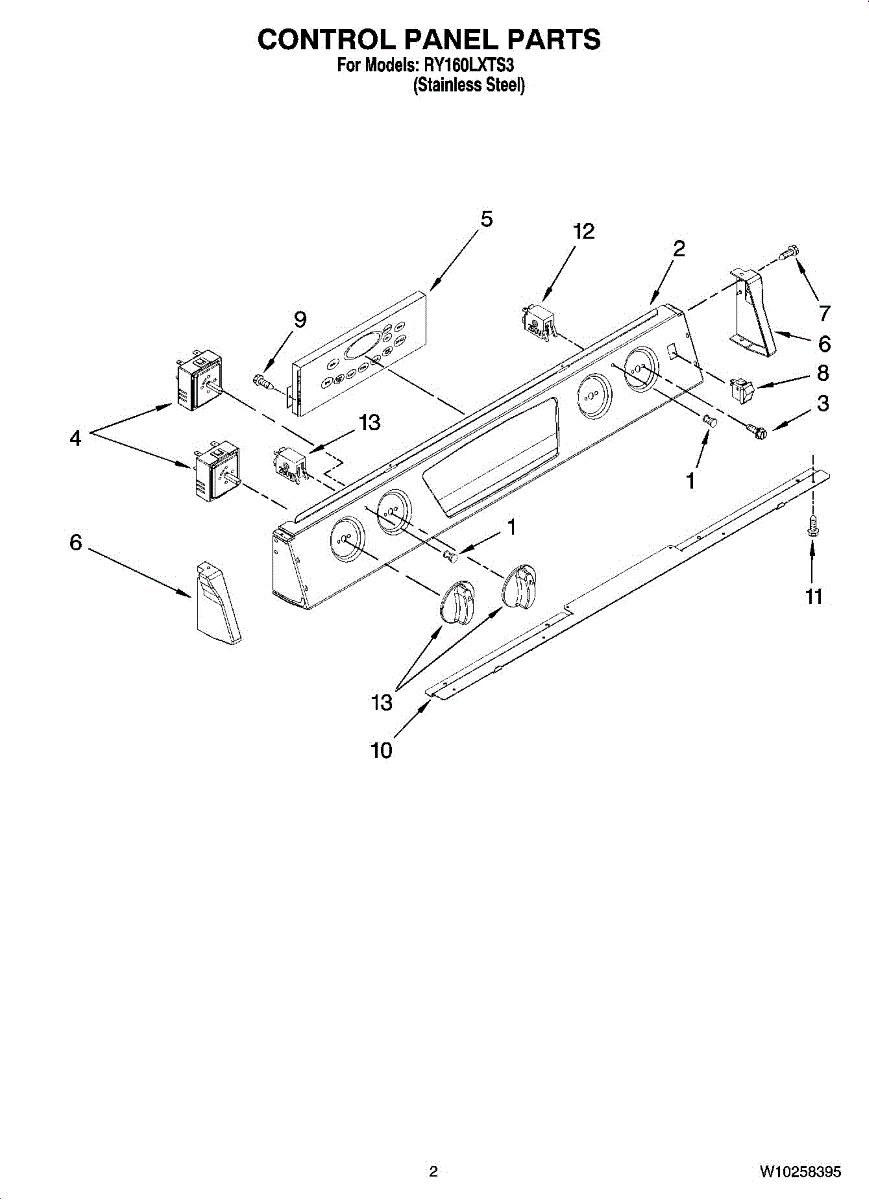 CONTROL PANEL PARTS
For Models: RY160LXTS3
(Stainless Steel)

5
12
2
7
9
6
8
3
4
13
1
1
6
11
13
10

2
W10258395