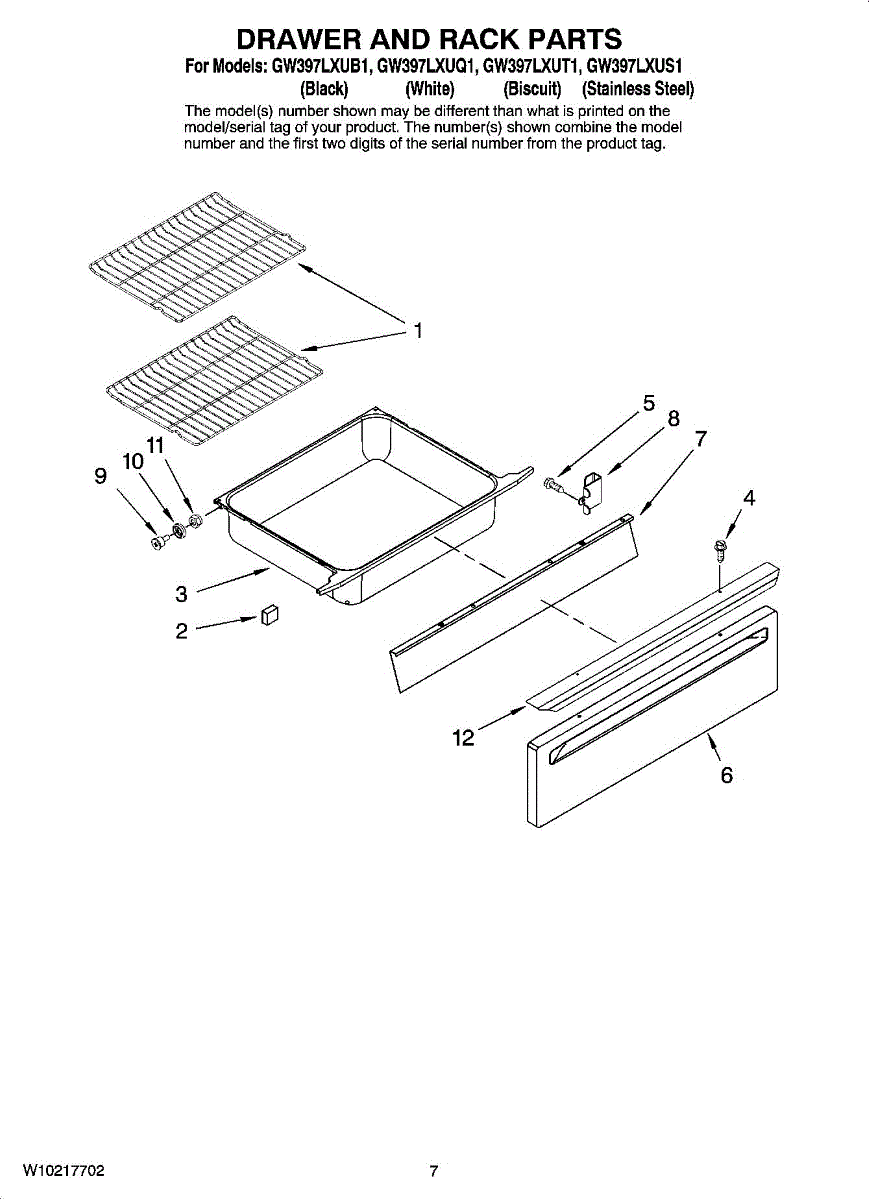 DRAWER AND RACK PARTS
For Models: GW397LXUB1, GW397LXUQ1, GW397LXUT1, GW397LXUS1
(Black) (White) (Biscuit) (Stainless Steel)

The model(s) number shown may be different than what is printed on the model/serial tag of your product. The number(s) shown combine the model number and the first two digits of the serial number from the product tag.

1
5
8
7
11
10
9
4
3
2
12
6

W10217702
7