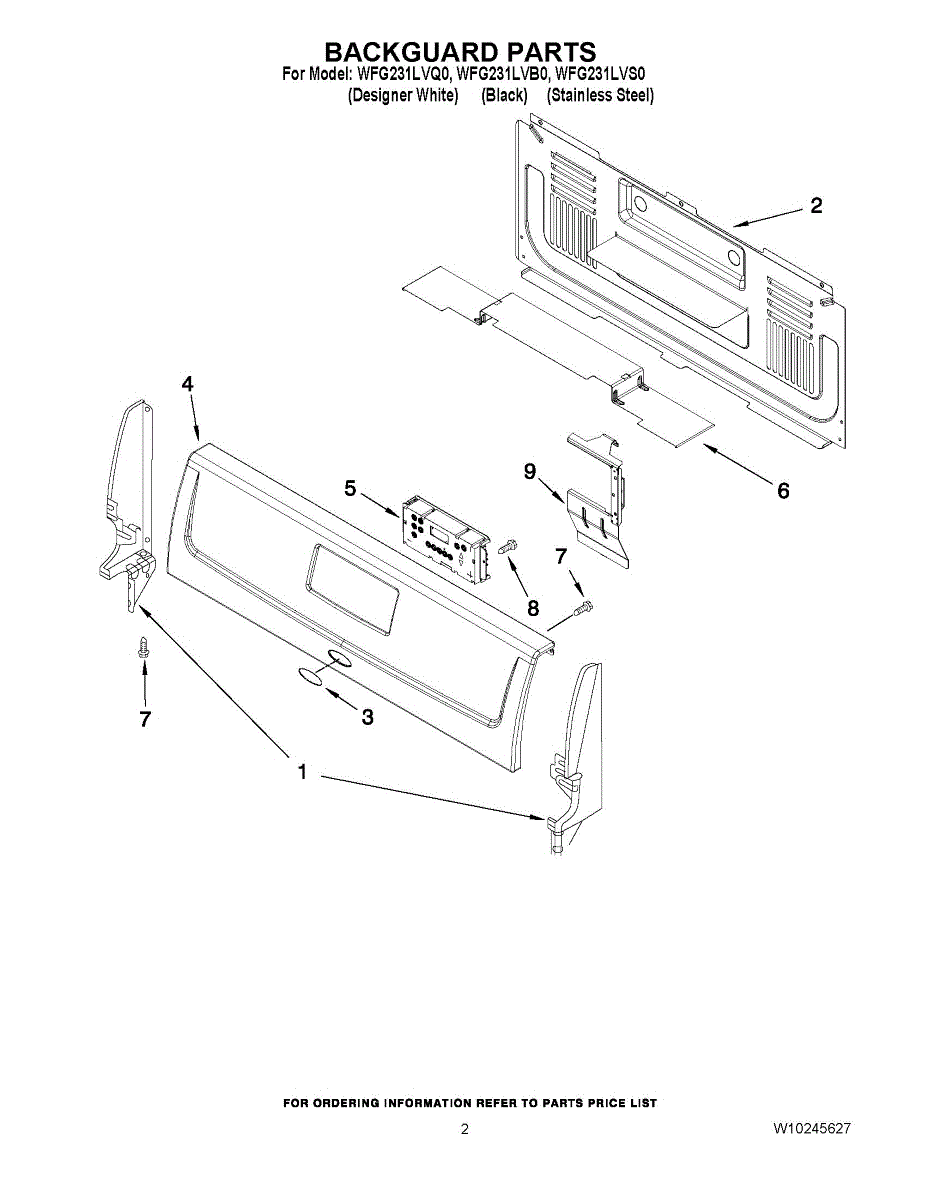 BACKGUARD PARTS
For Model: WFG231LVQ0, WFG231LVB0, WFG231LVS0
(Designer White) (Black) (Stainless Steel)

2
4
5
9
6
7
8
7
3
1

FOR ORDERING INFORMATION REFER TO PARTS PRICE LIST

2

W10245627