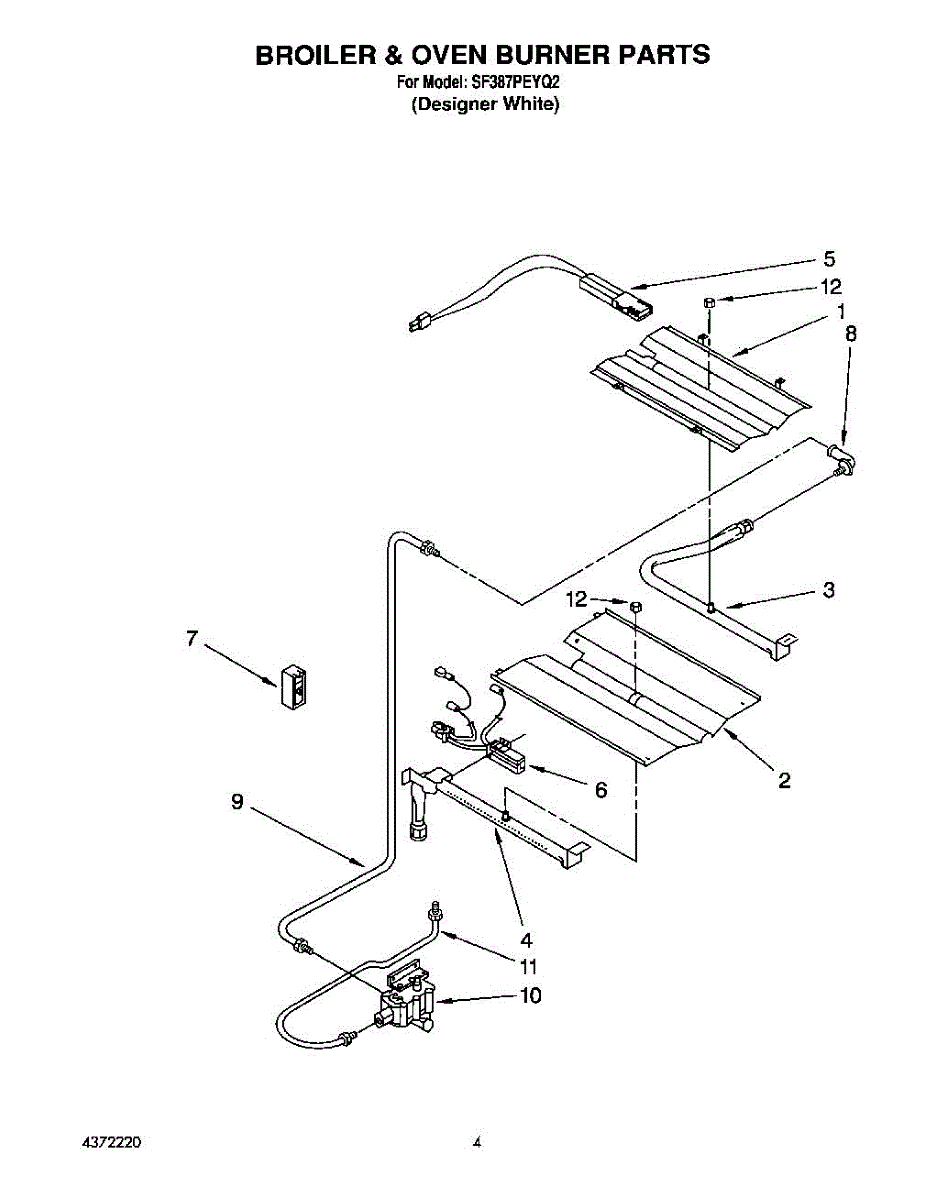 BROILER & OVEN BURNER PARTS
For Model: SF387PEYQ2
(Designer White)

5
12
1
8
3
12
7
2
6
9
4
11
10

4372220
4