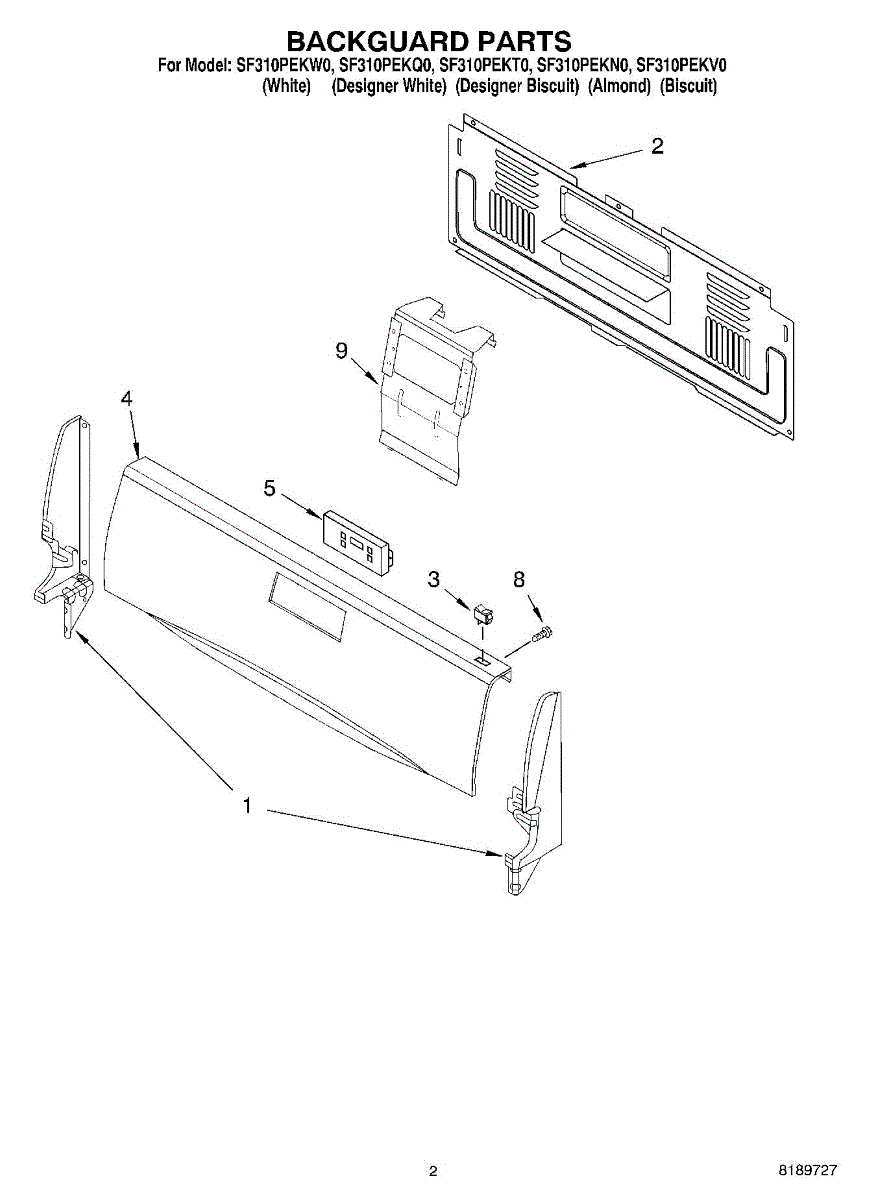 BACKGUARD PARTS
For Model: SF310PEKW0, SF310PEKQ0, SF310PEKT0, SF310PEKN0, SF310PEKV0
(White) (Designer White) (Designer Biscuit) (Almond) (Biscuit)

2

9

4

5

3

8

1

2

8189727