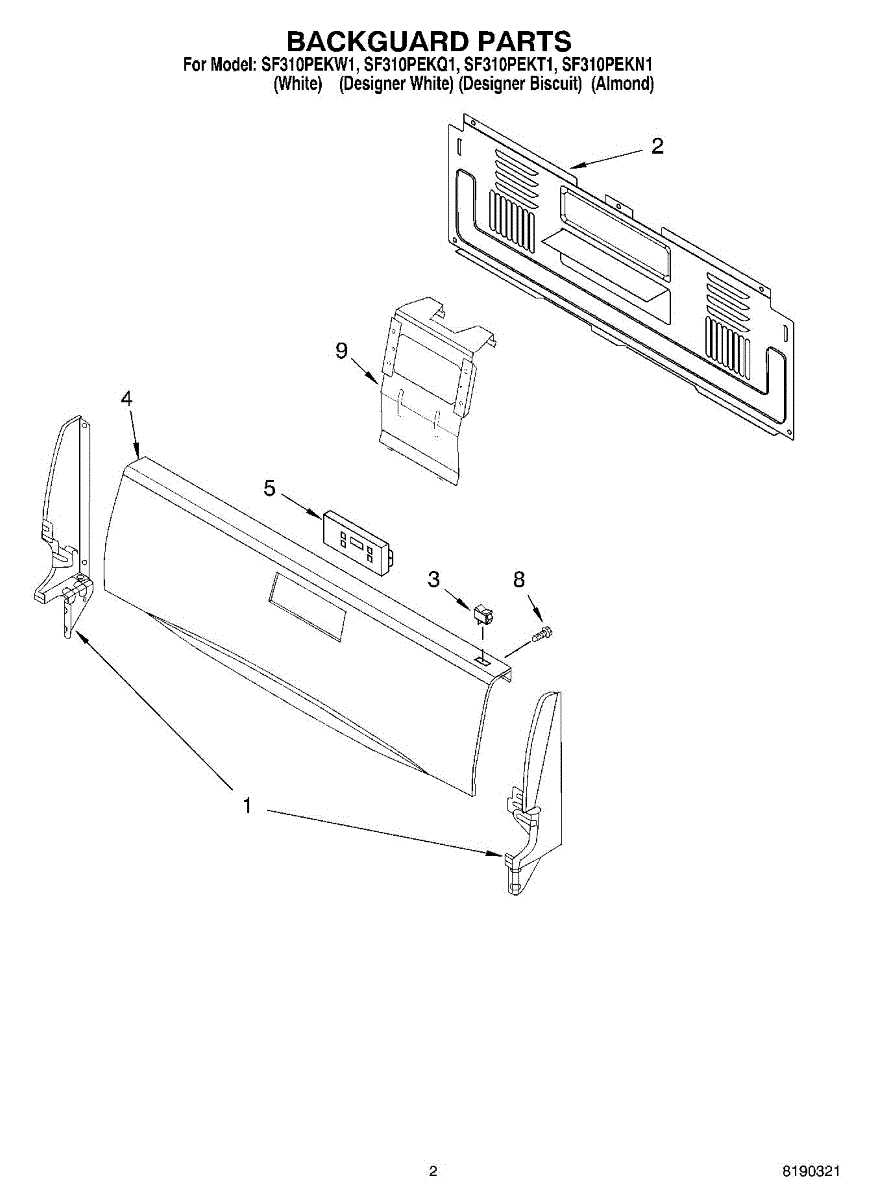 BACKGUARD PARTS

For Model: SF310PEKW1, SF310PEKQ1, SF310PEKT1, SF310PEKN1
(White) (Designer White) (Designer Biscuit) (Almond)

2

9

4

5

3

8

1

2

8190321