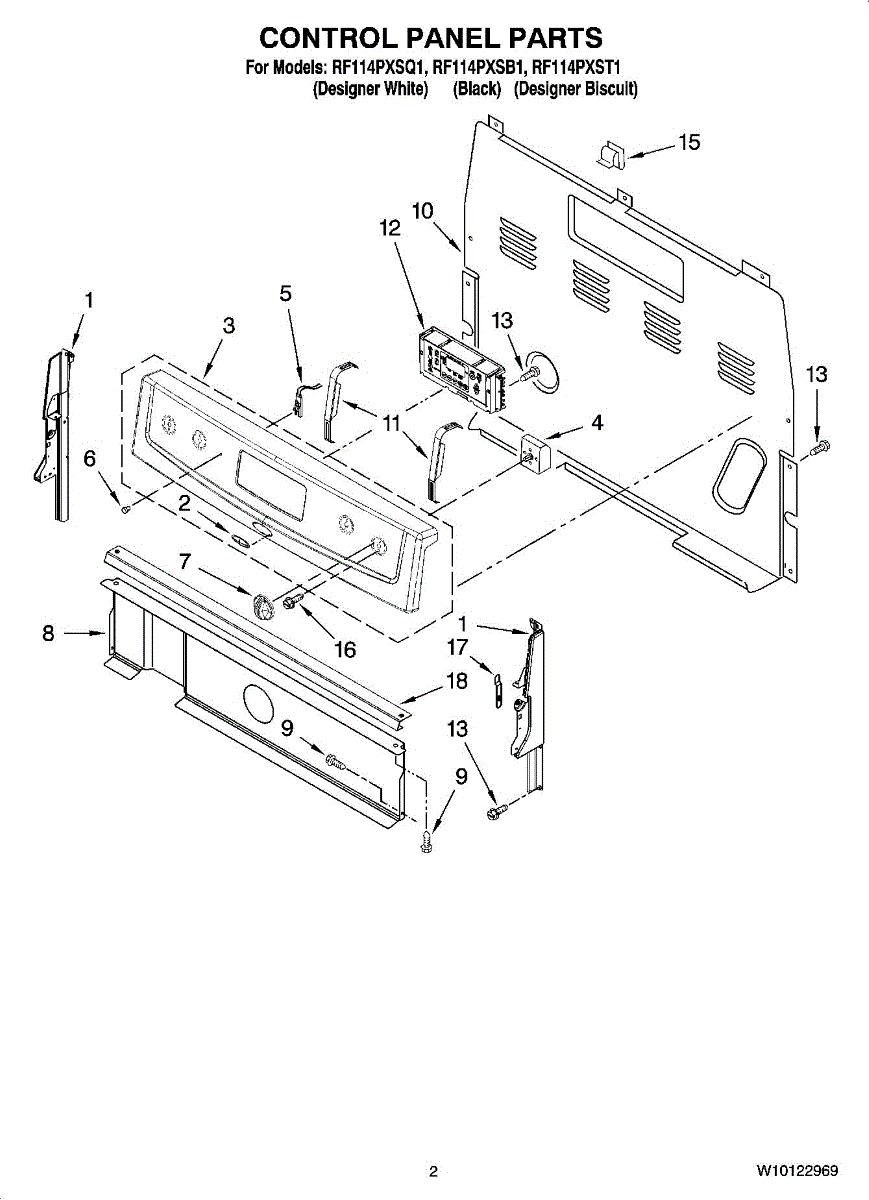 CONTROL PANEL PARTS

For Models: RF114PXSQ1, RF114PXSB1, RF114PXST1
(Designer White) (Black) (Designer Biscuit)

15
10
12
1
5
3
13
13
11
4
6
2
7
8
16
1
17
18
9
13
9

2

W10122969