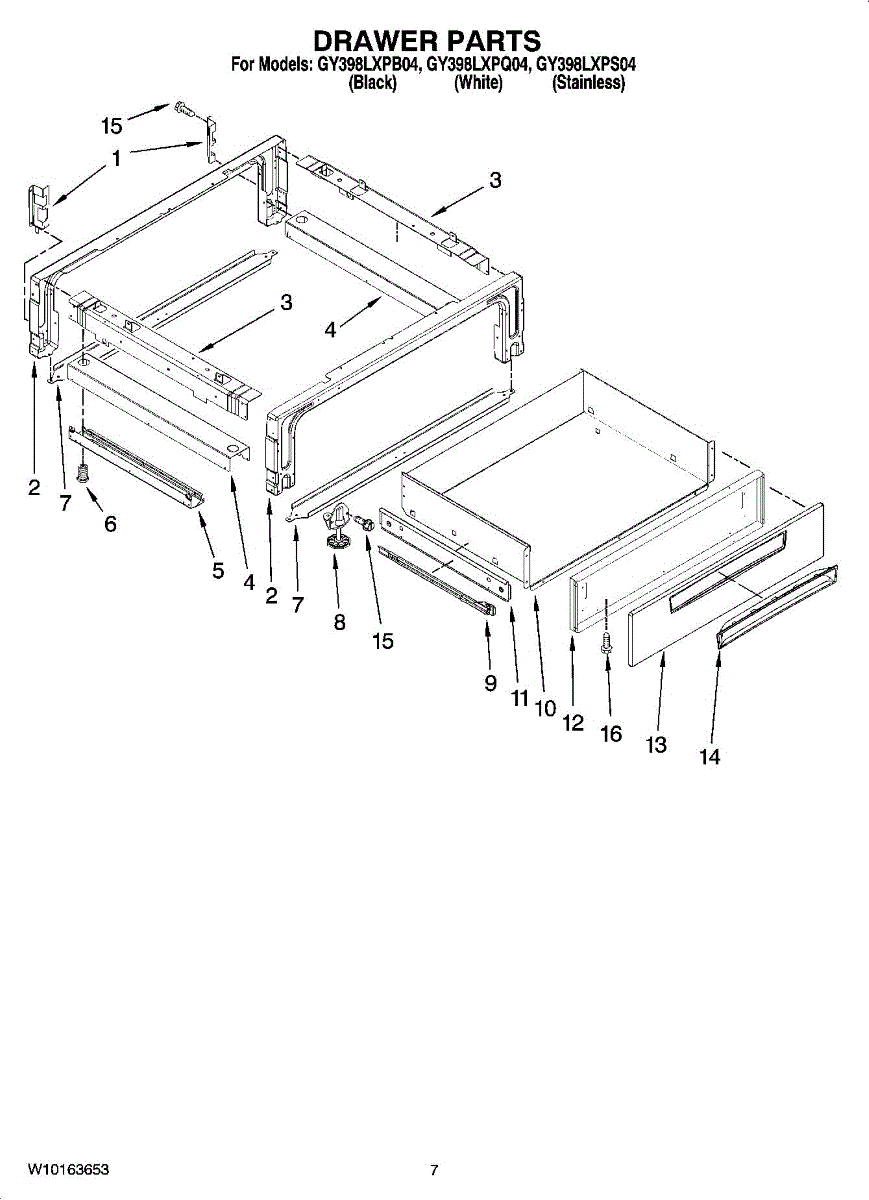 DRAWER PARTS
For Models: GY398LXPB04, GY398LXPQ04, GY398LXPS04
(Black) (White) (Stainless)

15
1
3
3
4
2
7
6
5
4
2
7
8
15
9
11
10
12
16
13
14

W10163653
7