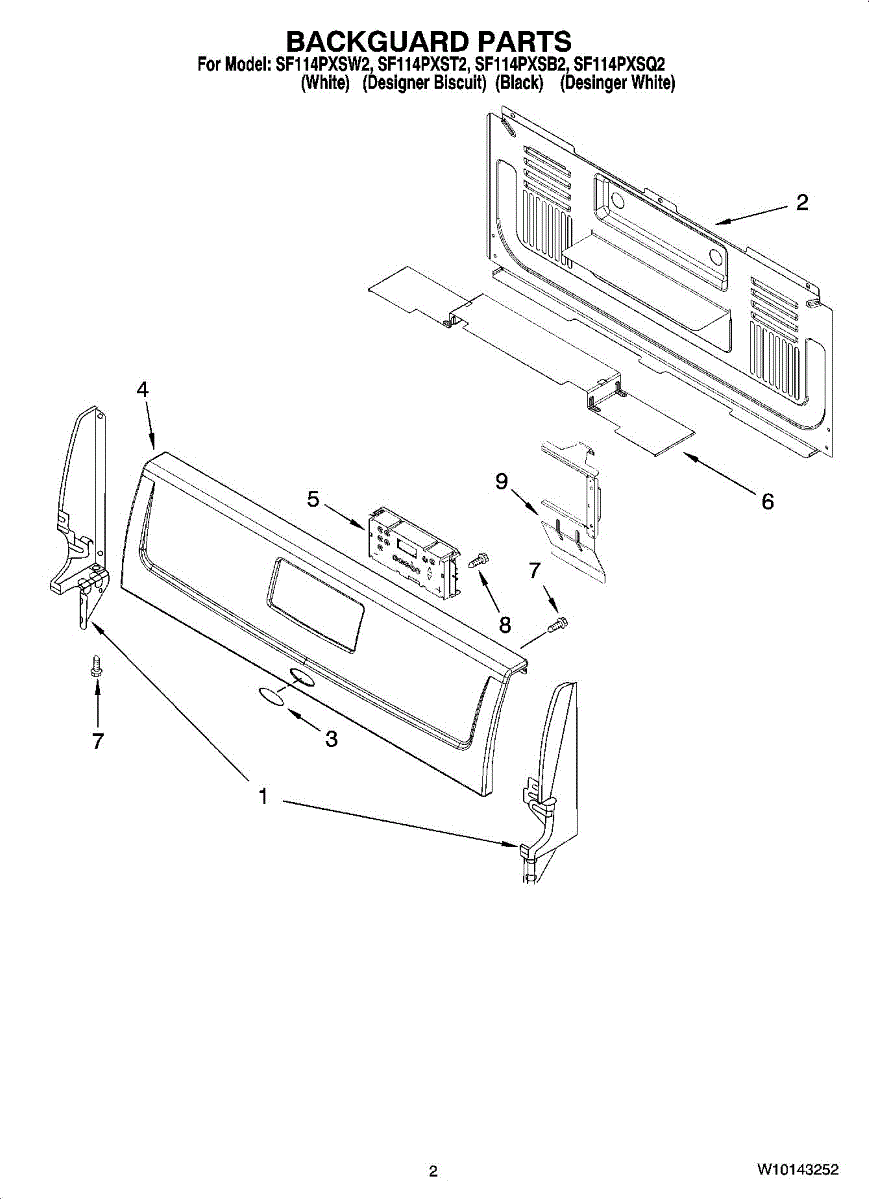 BACKGUARD PARTS
For Model: SF114PXSW2, SF114PXST2, SF114PXSB2, SF114PXSQ2
(White) (Designer Biscuit) (Black) (Desinger White)

2

4

6

9

5

7

8

7

3

1

2

W10143252