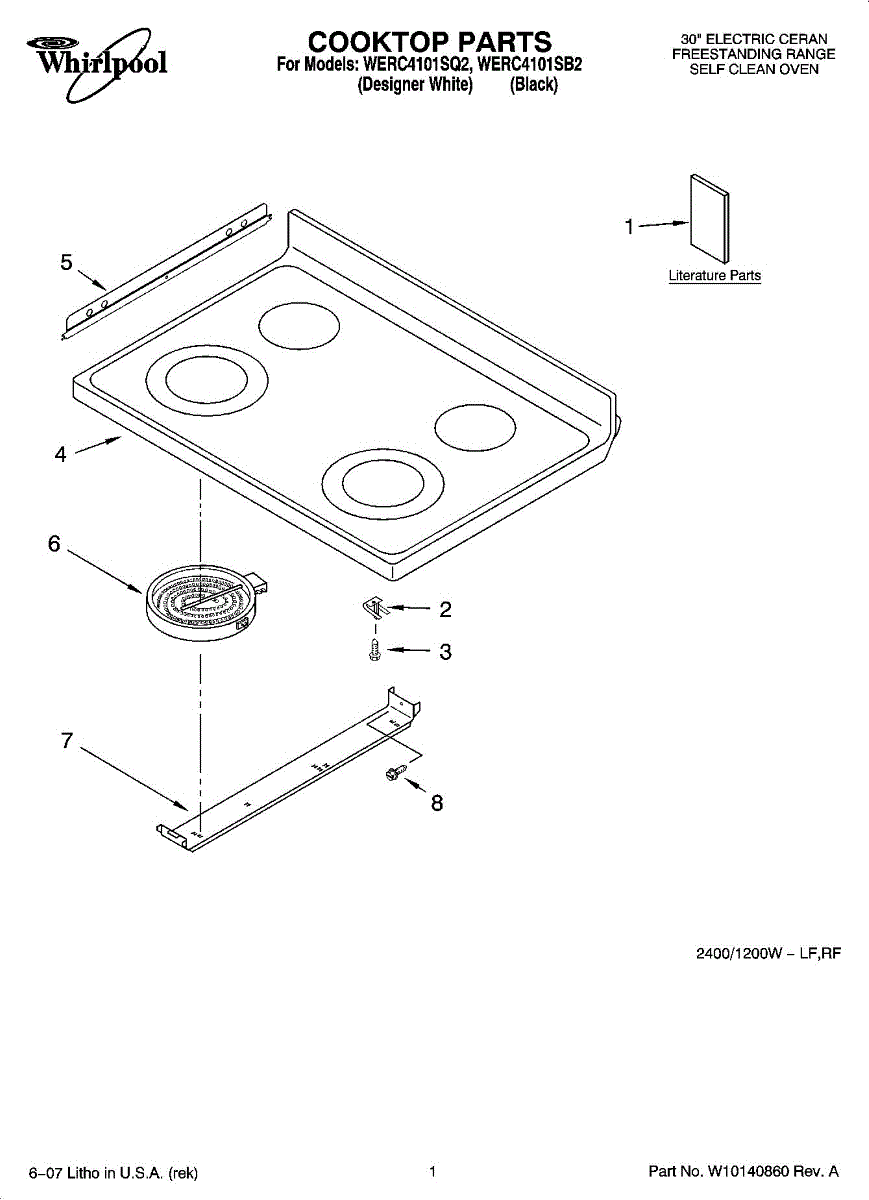 Whirlpool

COOKTOP PARTS
For Models: WERC4101SQ2, WERC4101SB2
(Designer White) (Black)

30" ELECTRIC CERAN
FREESTANDING RANGE
SELF CLEAN OVEN

1
Literature Parts

5
4
6
2
3
7
8

2400/1200W – LF,RF

6–07 Litho in U.S.A. (rek)
1
Part No. W10140860 Rev. A