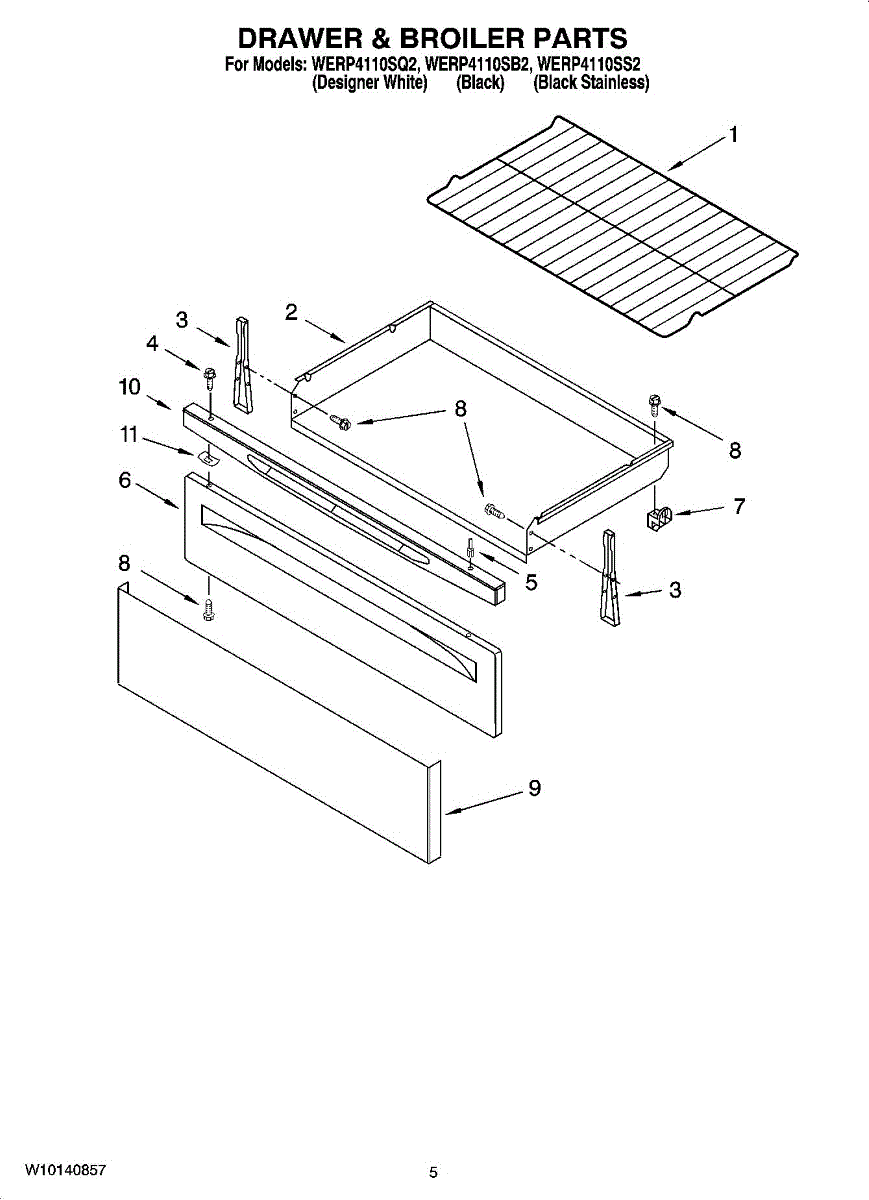 DRAWER & BROILER PARTS
For Models: WERP4110SQ2, WERP4110SB2, WERP4110SS2
(Designer White) (Black) (Black Stainless)

1
2
3
4
10
11
6
8
8
8
7
5
3
8
9

W10140857

5