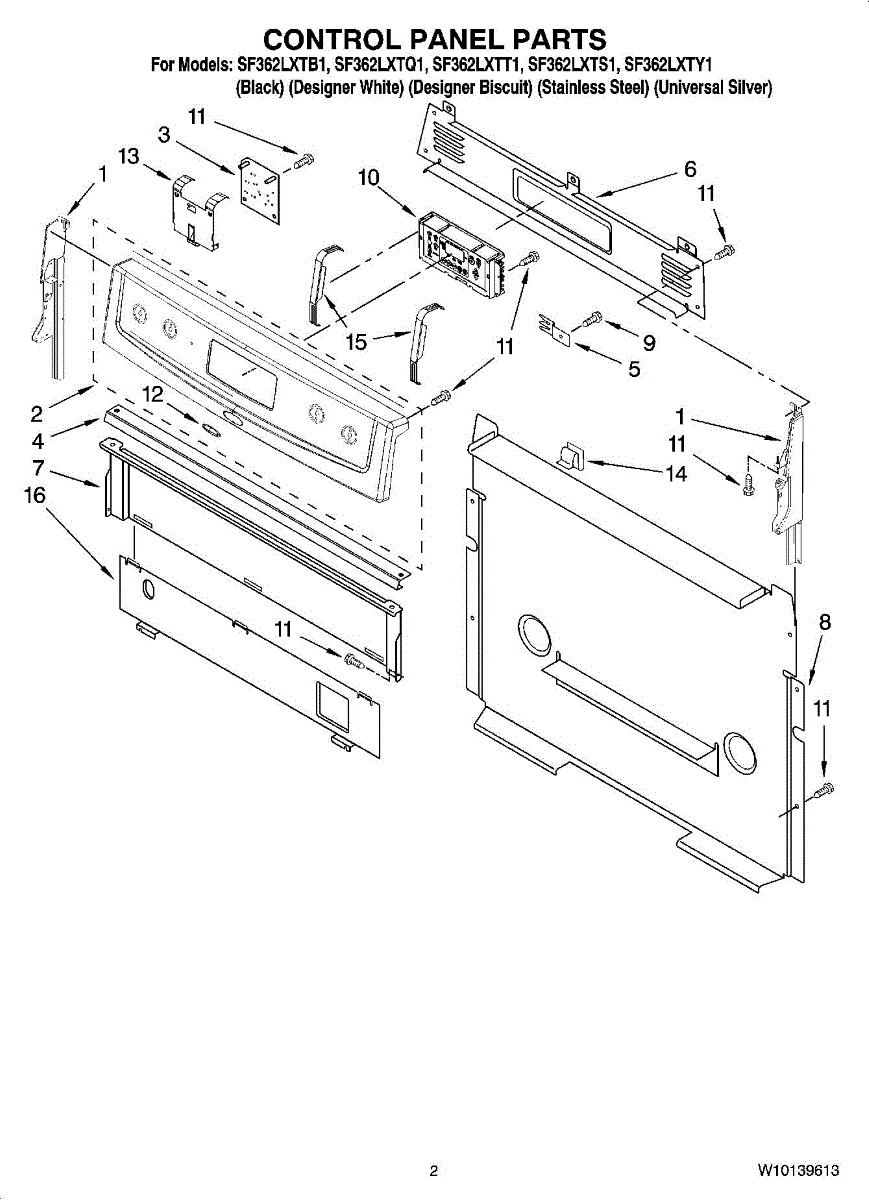 CONTROL PANEL PARTS

For Models: SF362LXTB1, SF362LXTQ1, SF362LXTT1, SF362LXTS1, SF362LXTY1
(Black) (Designer White) (Designer Biscuit) (Stainless Steel) (Universal Silver)

11
3
13
1
10
6
11
15
11
9
5
2
12
4
7
16
1
11
14
11
8
11

2

W10139613