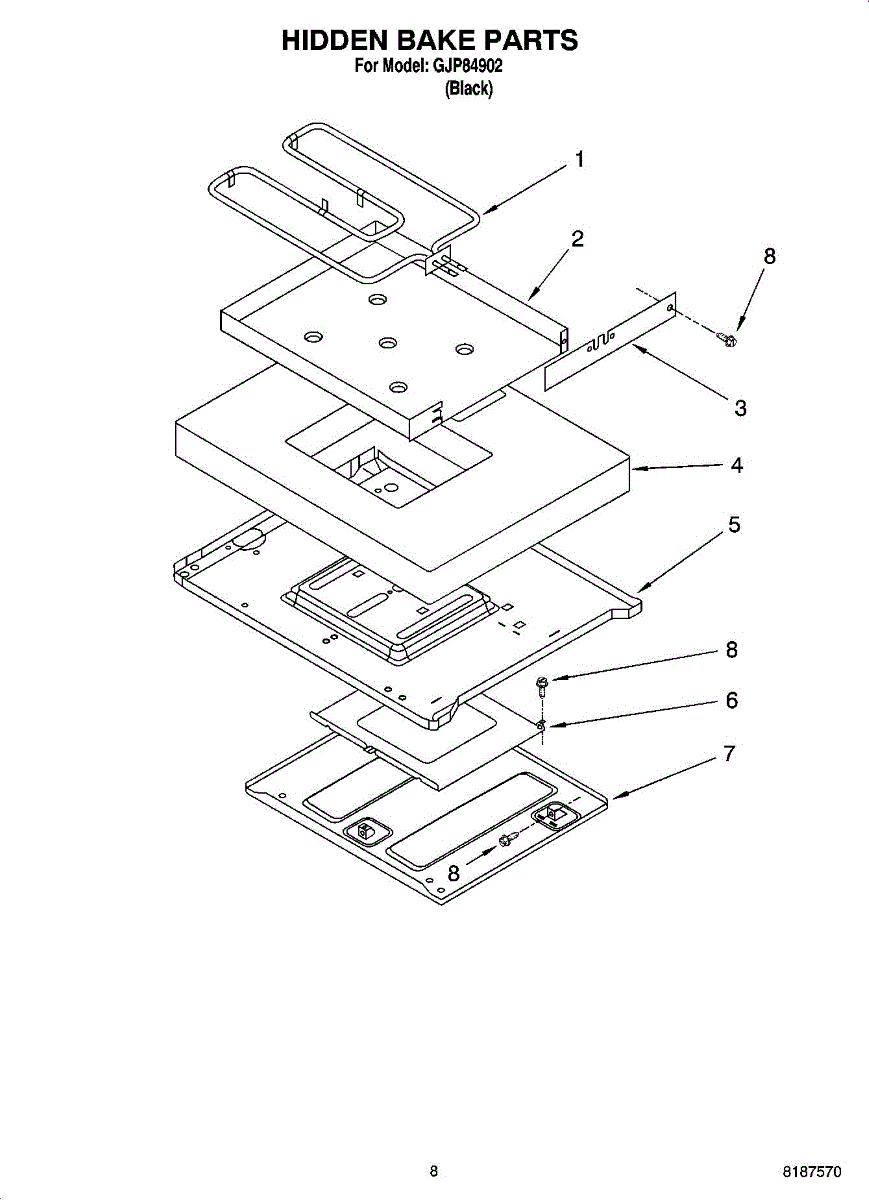 HIDDEN BAKE PARTS
For Model: GJP84902
(Black)

1
2
8
3
4
5
8
6
7
8

8

8187570