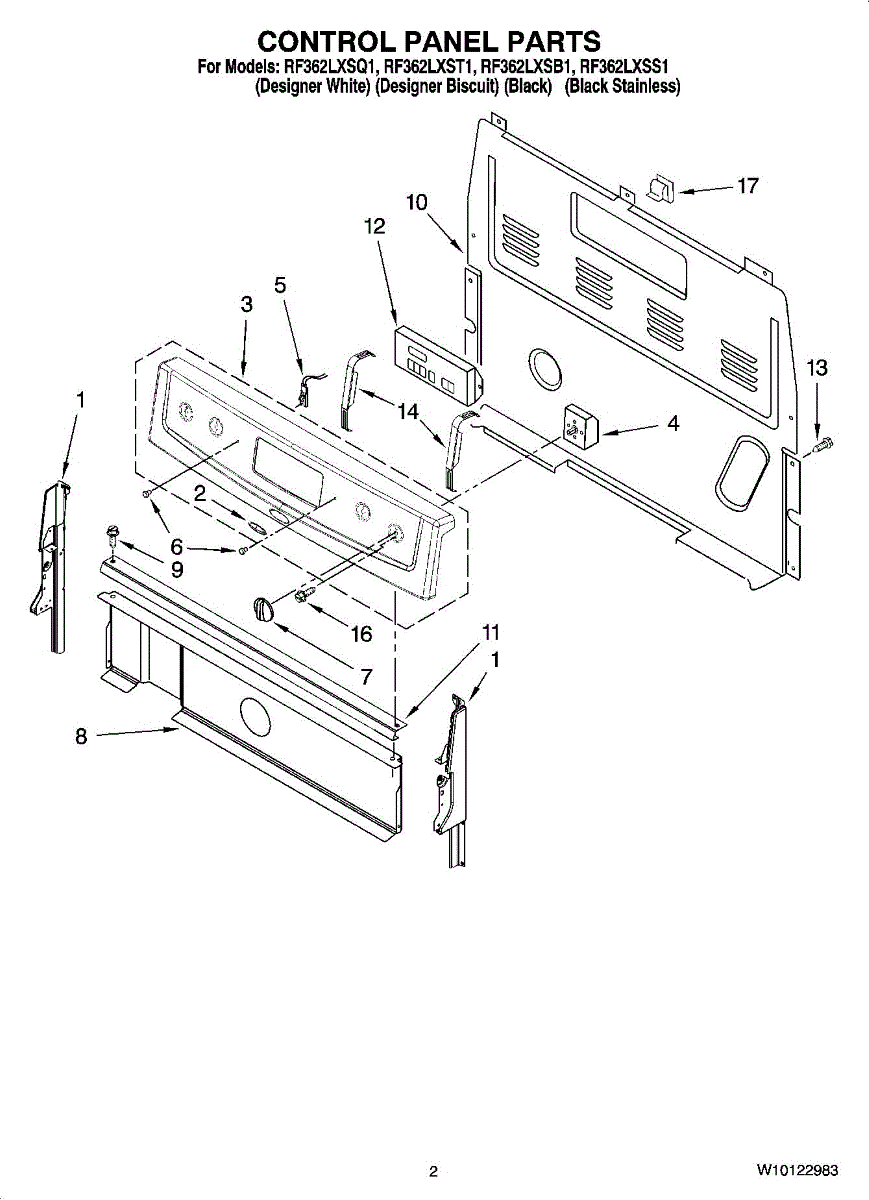 CONTROL PANEL PARTS

For Models: RF362LXSQ1, RF362LXST1, RF362LXSB1, RF362LXSS1
(Designer White) (Designer Biscuit) (Black) (Black Stainless)

17
10
12
5
3
13
1
14
4
2
6
9
16
11
1
7
8

2

W10122983