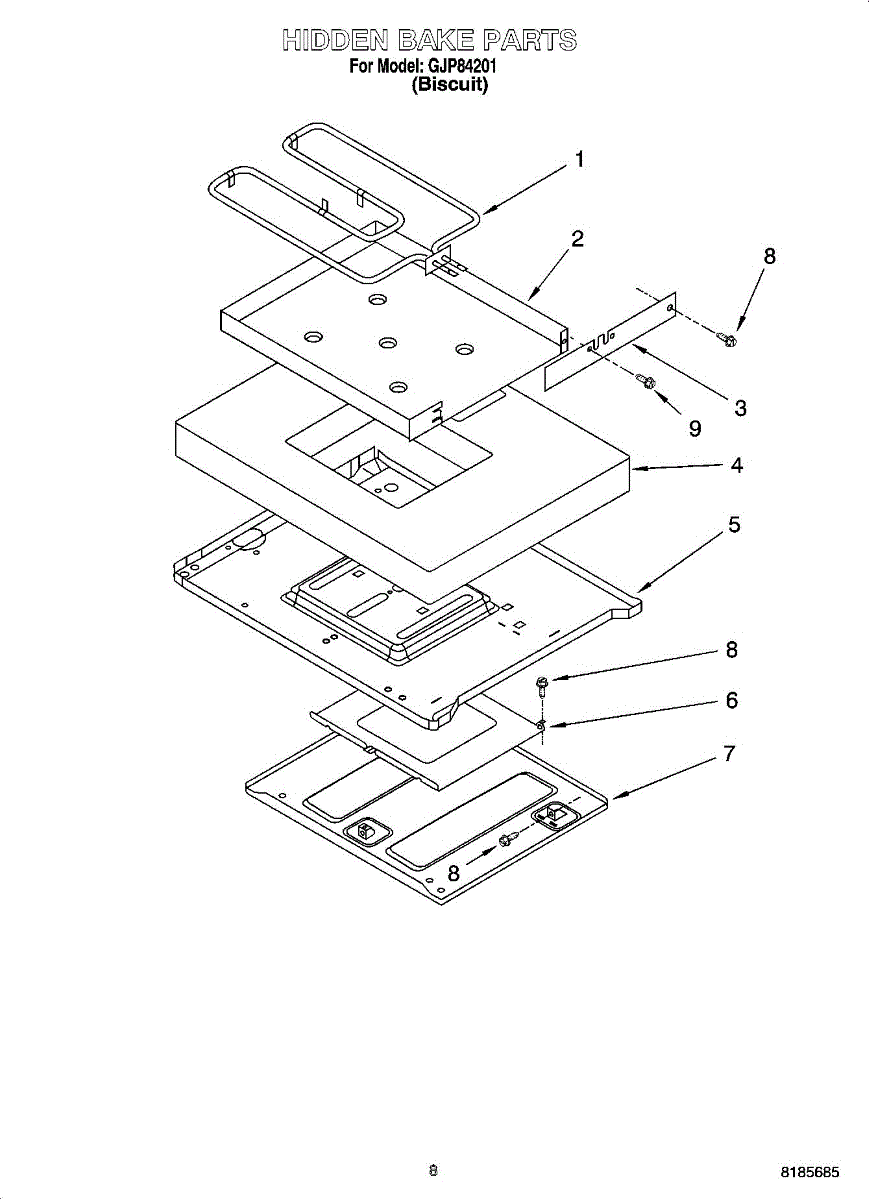 HIDDEN BAKE PARTS
For Model: GJP84201
(Biscuit)

1
2
8
3
9
4
5
8
6
7
8

8

8185685