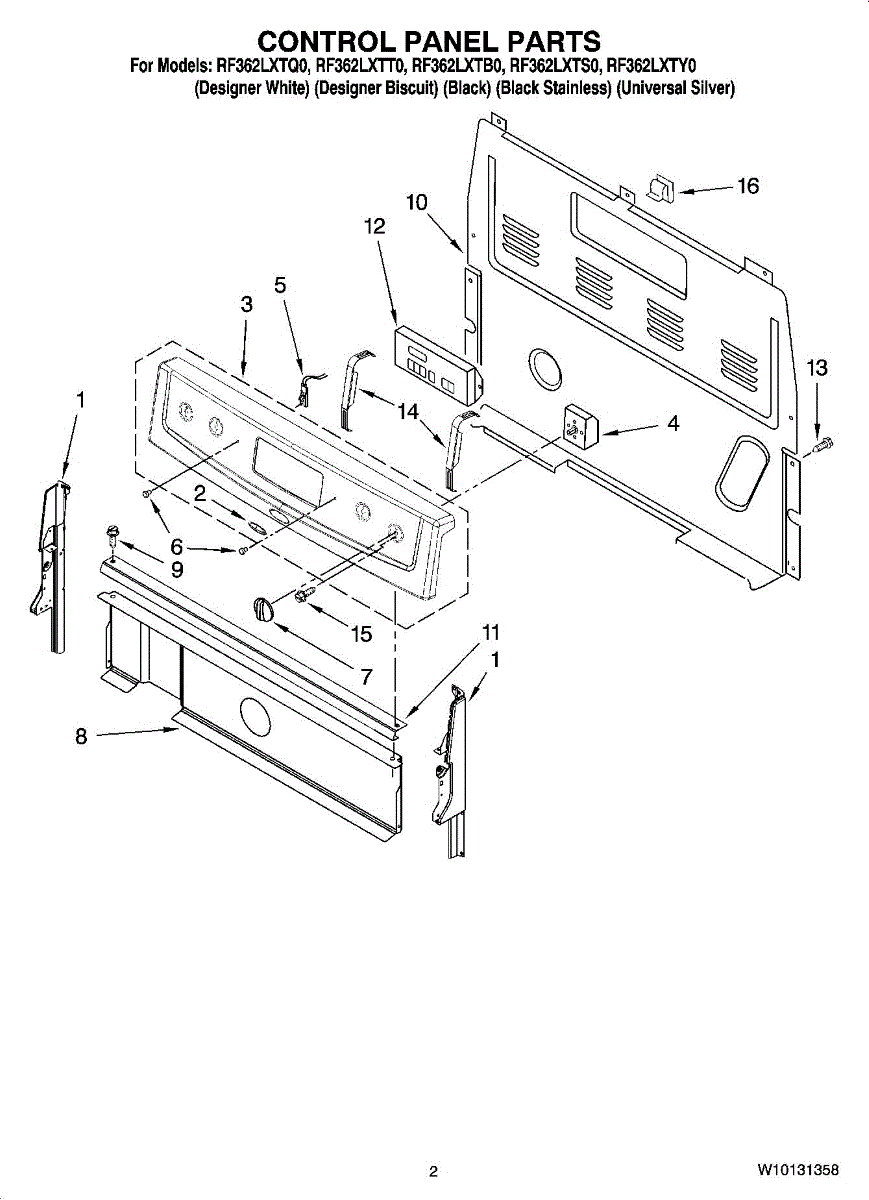 CONTROL PANEL PARTS
For Models: RF362LXTQ0, RF362LXTT0, RF362LXTB0, RF362LXTS0, RF362LXTY0
(Designer White) (Designer Biscuit) (Black) (Black Stainless) (Universal Silver)

16
10
12
5
3
13
1
14
4
2
6
9
15
11
1
7
8

2
W10131358