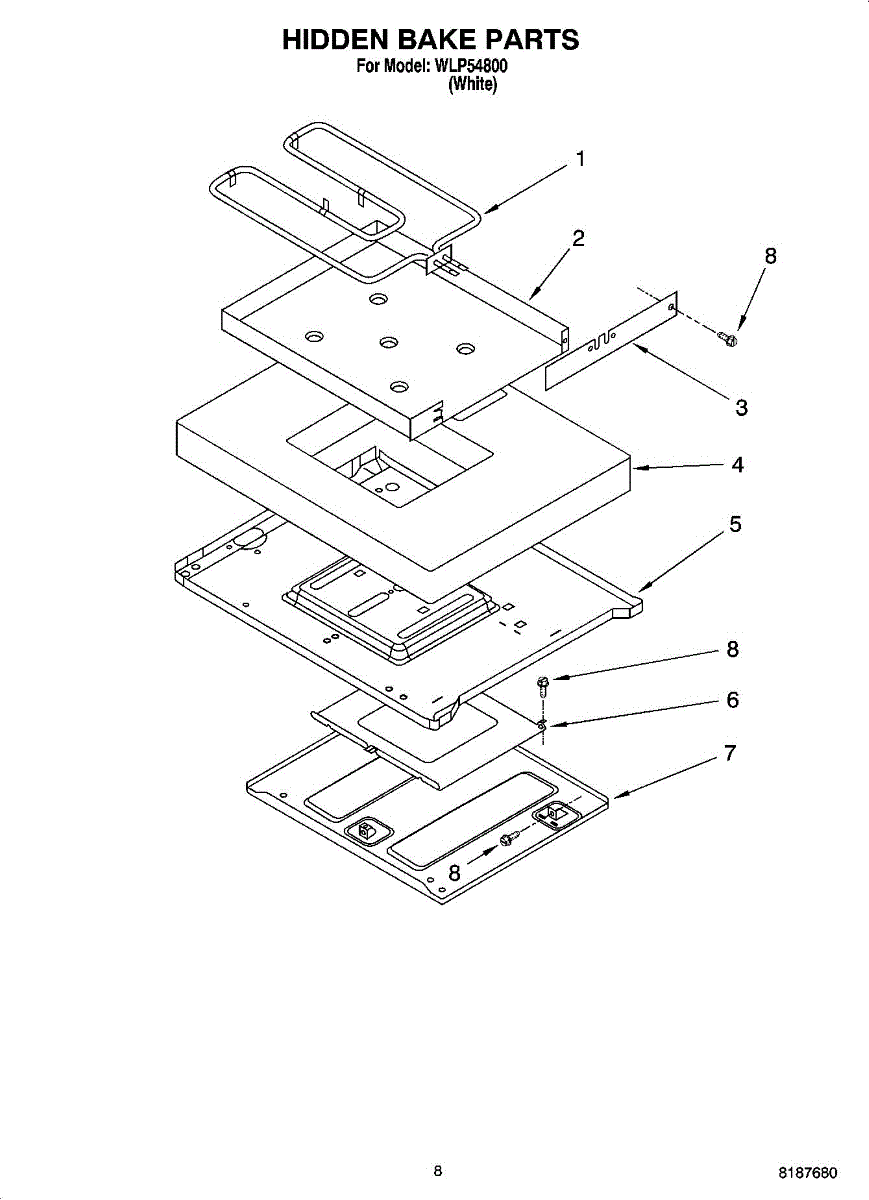 HIDDEN BAKE PARTS
For Model: WLP54800
(White)

1
2
8
3
4
5
8
6
7
8

8

8187680