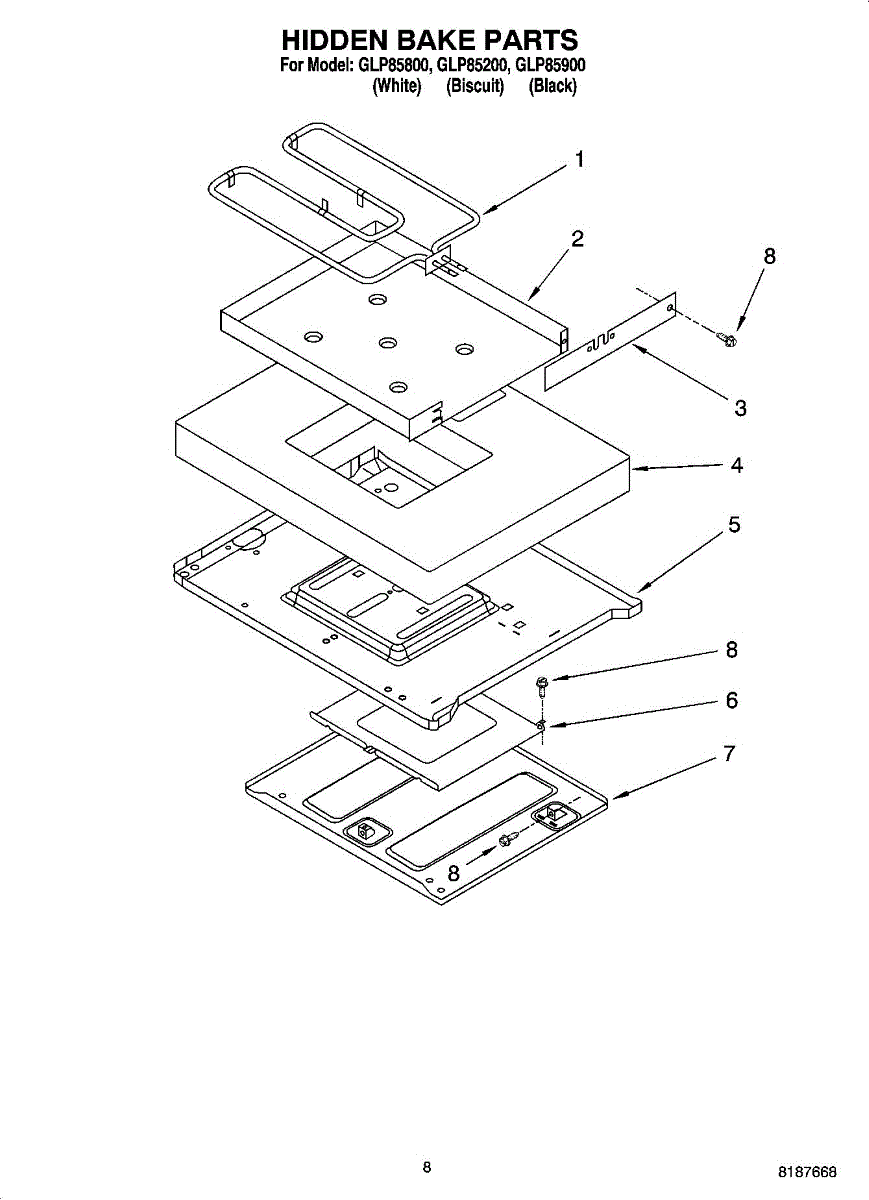 HIDDEN BAKE PARTS
For Model: GLP85800, GLP85200, GLP85900
(White) (Biscuit) (Black)

1
2
8
3
4
5
8
6
7
8

8

8187668