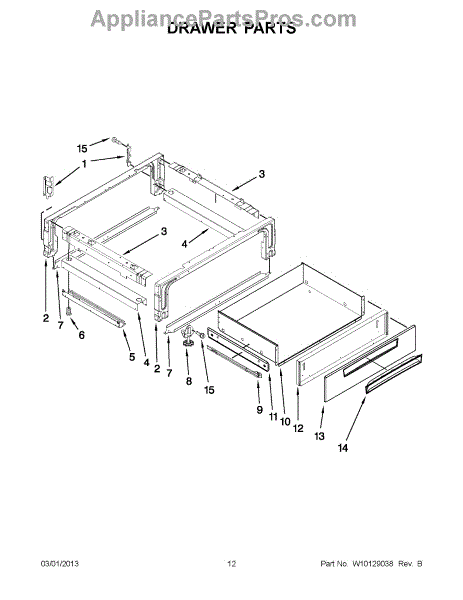 AppliancePartsPros.com
DRAWER PARTS

15
1
3
3
4
2
7
6
5
4
2
7
8
15
9
11
10
12
13
14

03/01/2013
12
Part No. W10129038 Rev. B