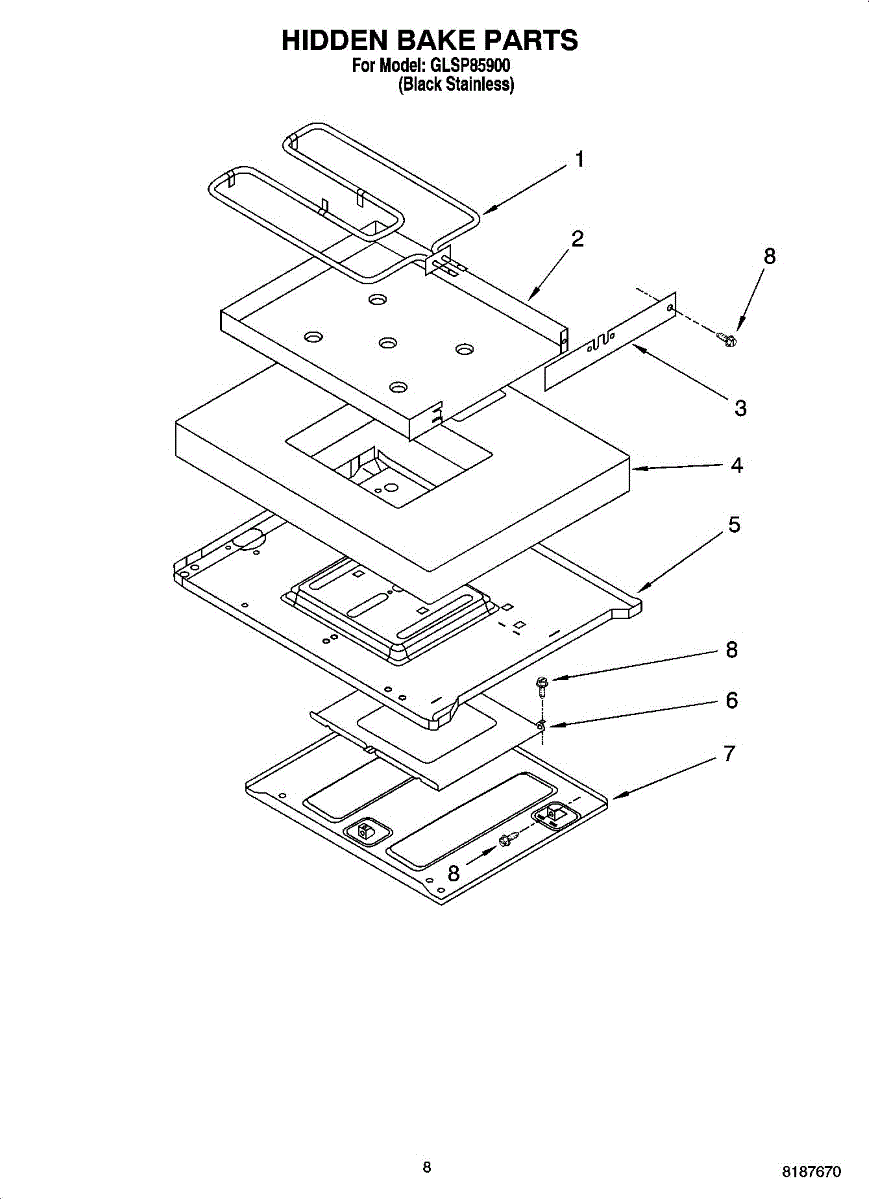 HIDDEN BAKE PARTS
For Model: GLSP85900
(Black Stainless)

1
2
8
3
4
5
8
6
7
8

8

8187670