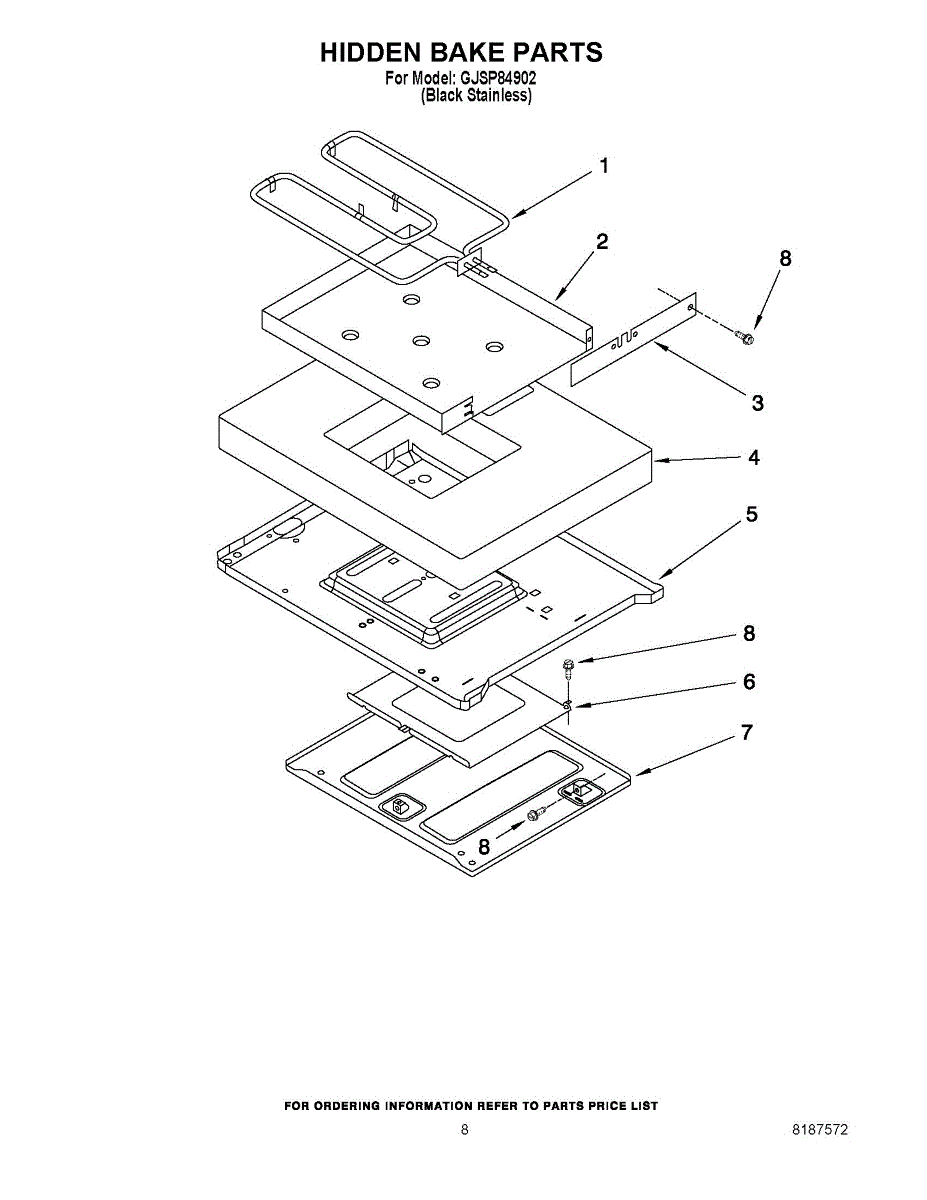 HIDDEN BAKE PARTS
For Model: GJSP84902
(Black Stainless)

1
2
8
3
4
5
8
6
7
8

FOR ORDERING INFORMATION REFER TO PARTS PRICE LIST

8

8187572