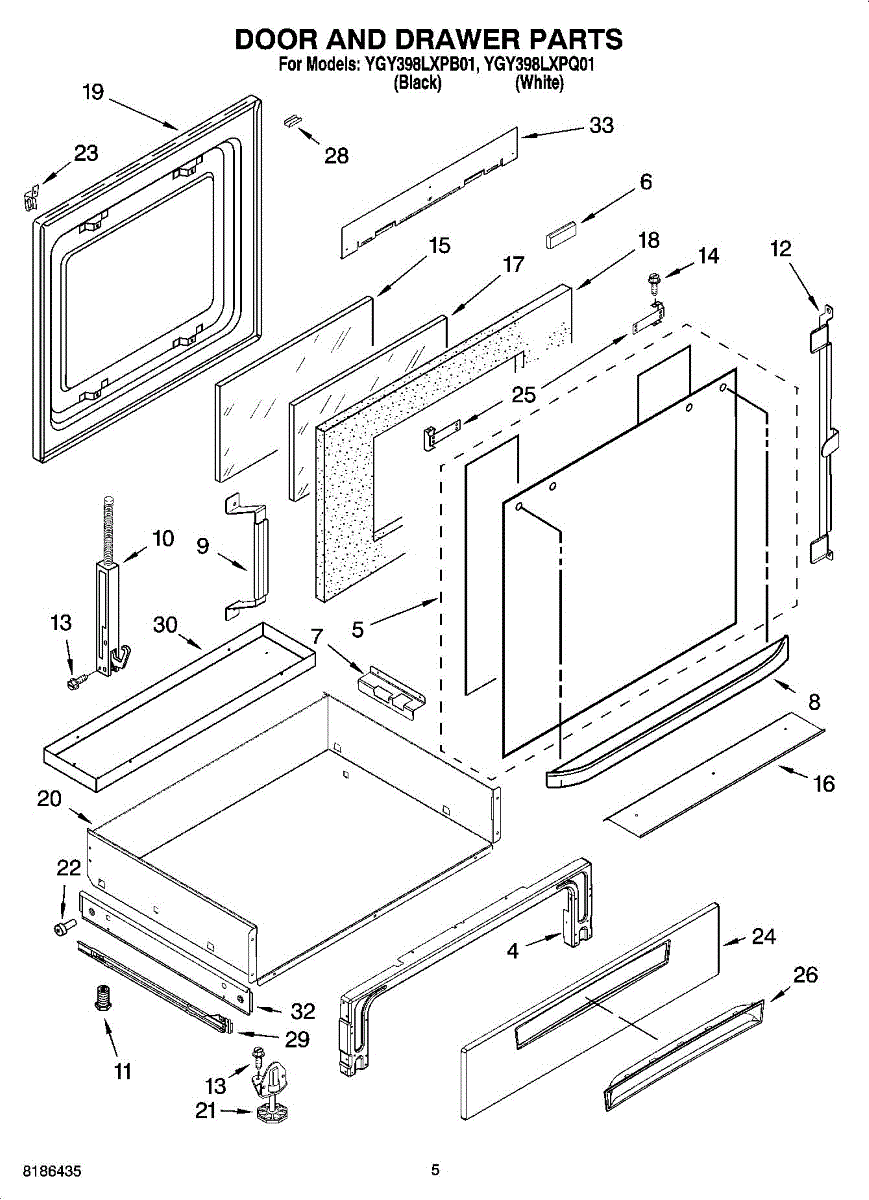 DOOR AND DRAWER PARTS
For Models: YGY398LXPB01, YGY398LXPQ01
(Black) (White)

19
23
28
33
6
15
17
18
14
12
25
10
9
13
30
7
5
8
16
20
22
4
24
26
32
29
11
13
21

8186435
5