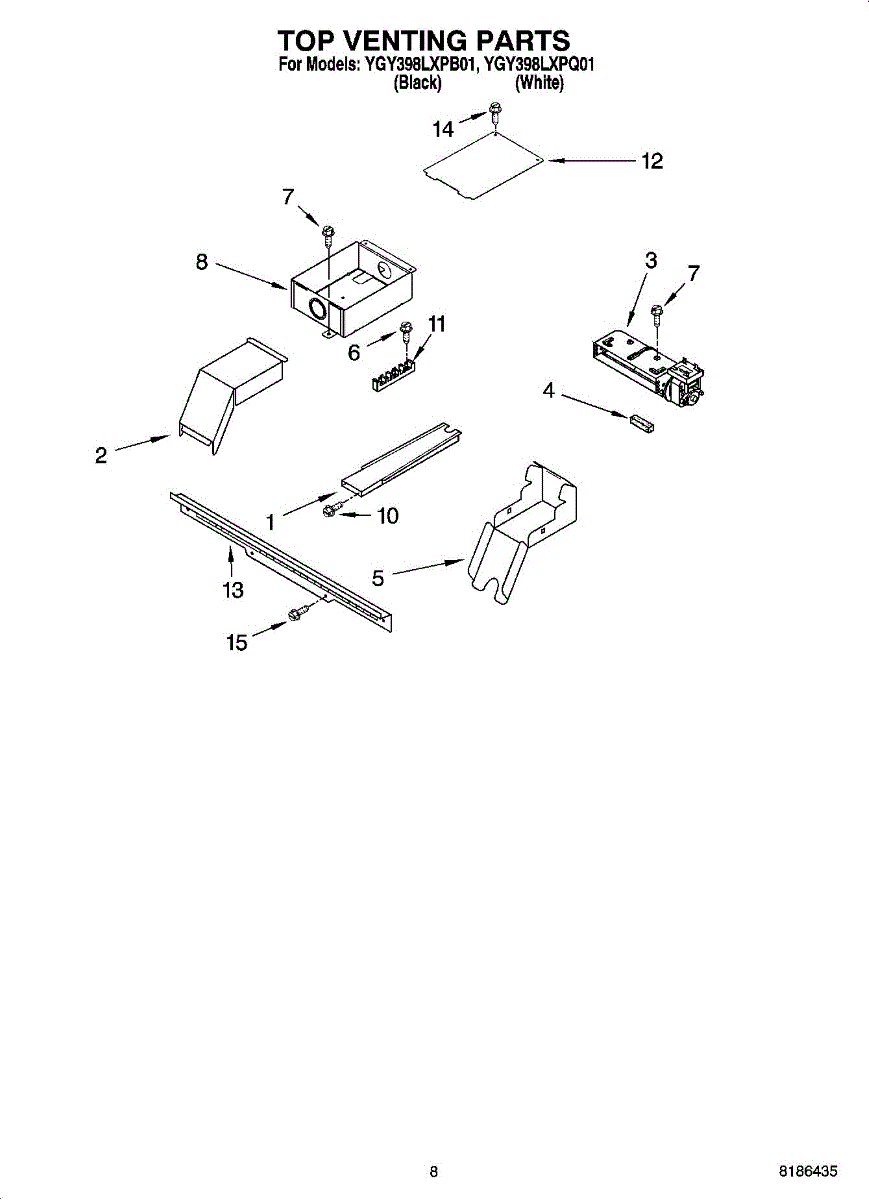 TOP VENTING PARTS
For Models: YGY398LXPB01, YGY398LXPQ01
(Black) (White)

14
12
7
8
3
7
6
11
4
2
1
10
5
13
15

8
8186435