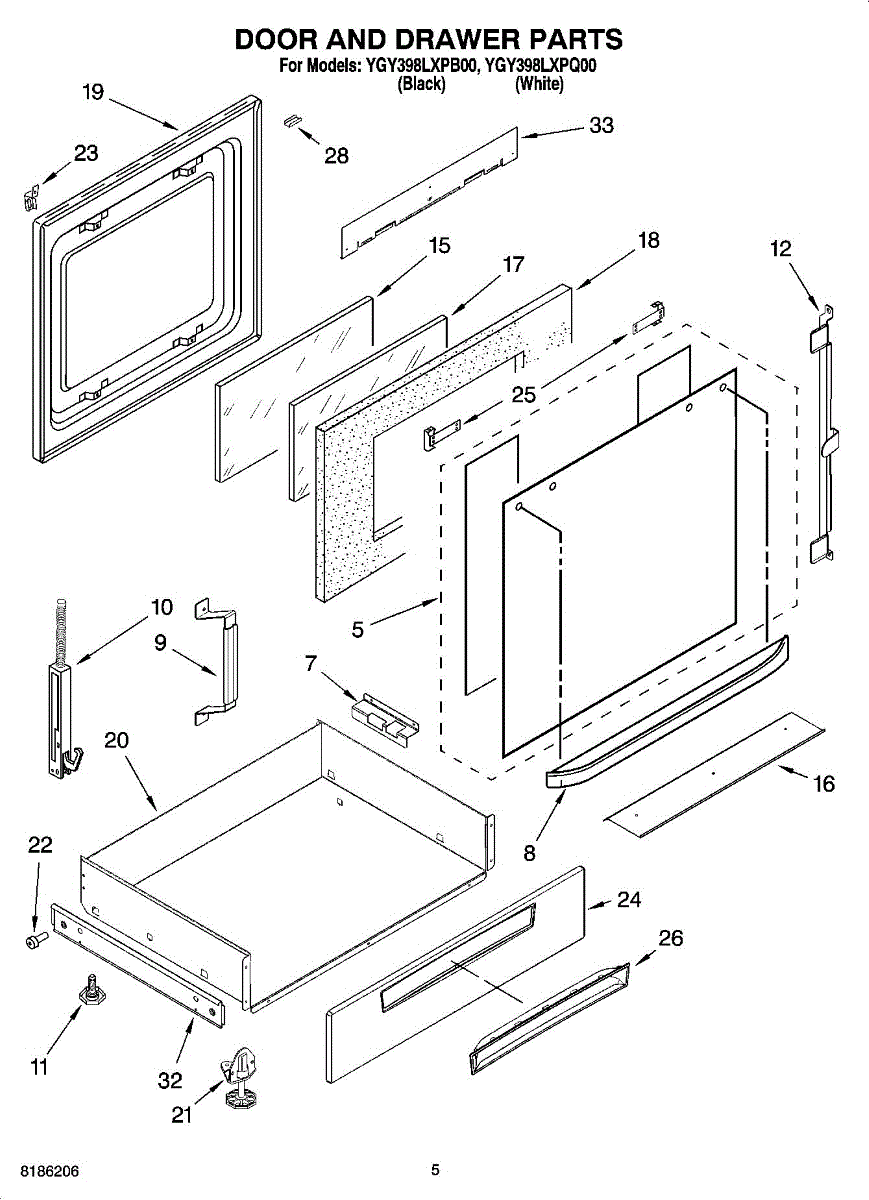 DOOR AND DRAWER PARTS
For Models: YGY398LXPB00, YGY398LXPQ00
(Black) (White)

19
23
28
33
15
17
18
12
25
5
10
9
7
20
16
8
22
24
26
11
32
21

8186206
5