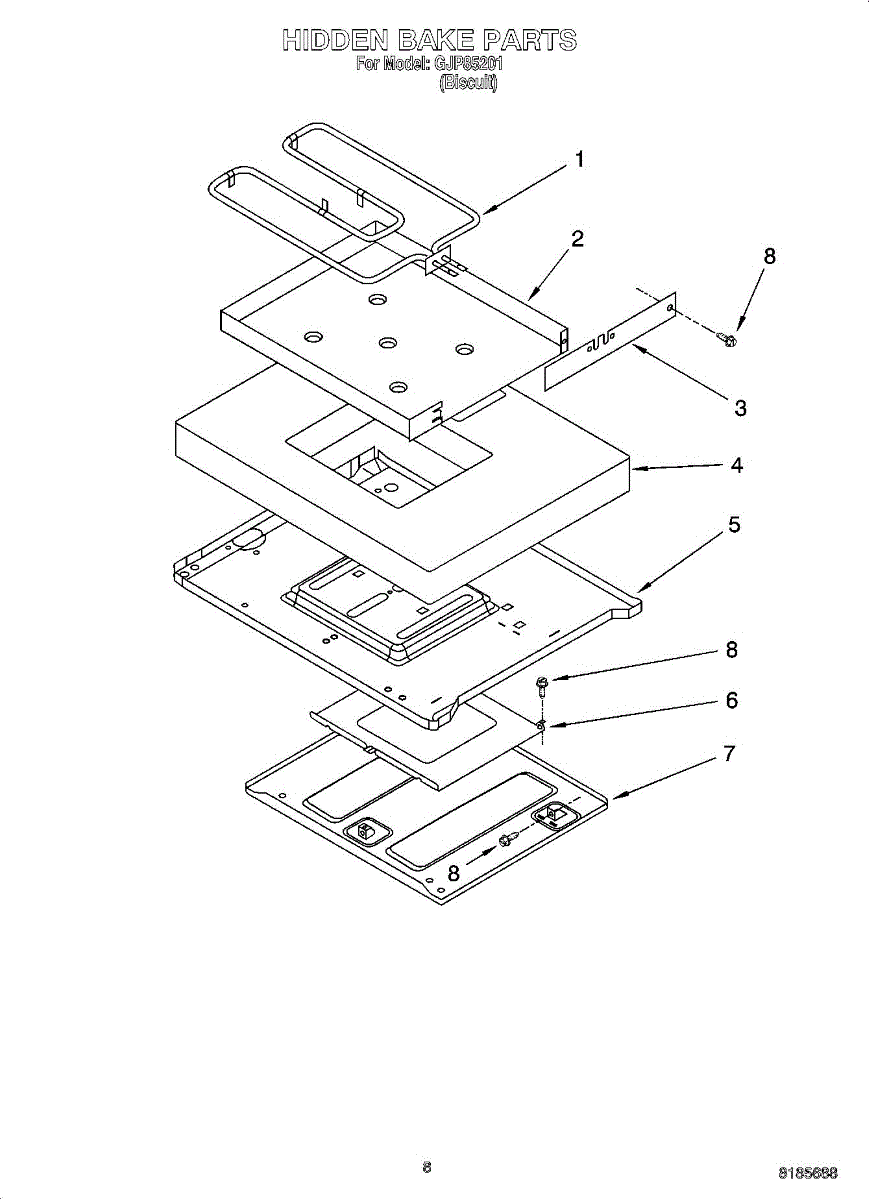 HIDDEN BAKE PARTS
For Model: GJP85201
(Biscuit)

1
2
8
3
4
5
8
6
7
8

6

8185688