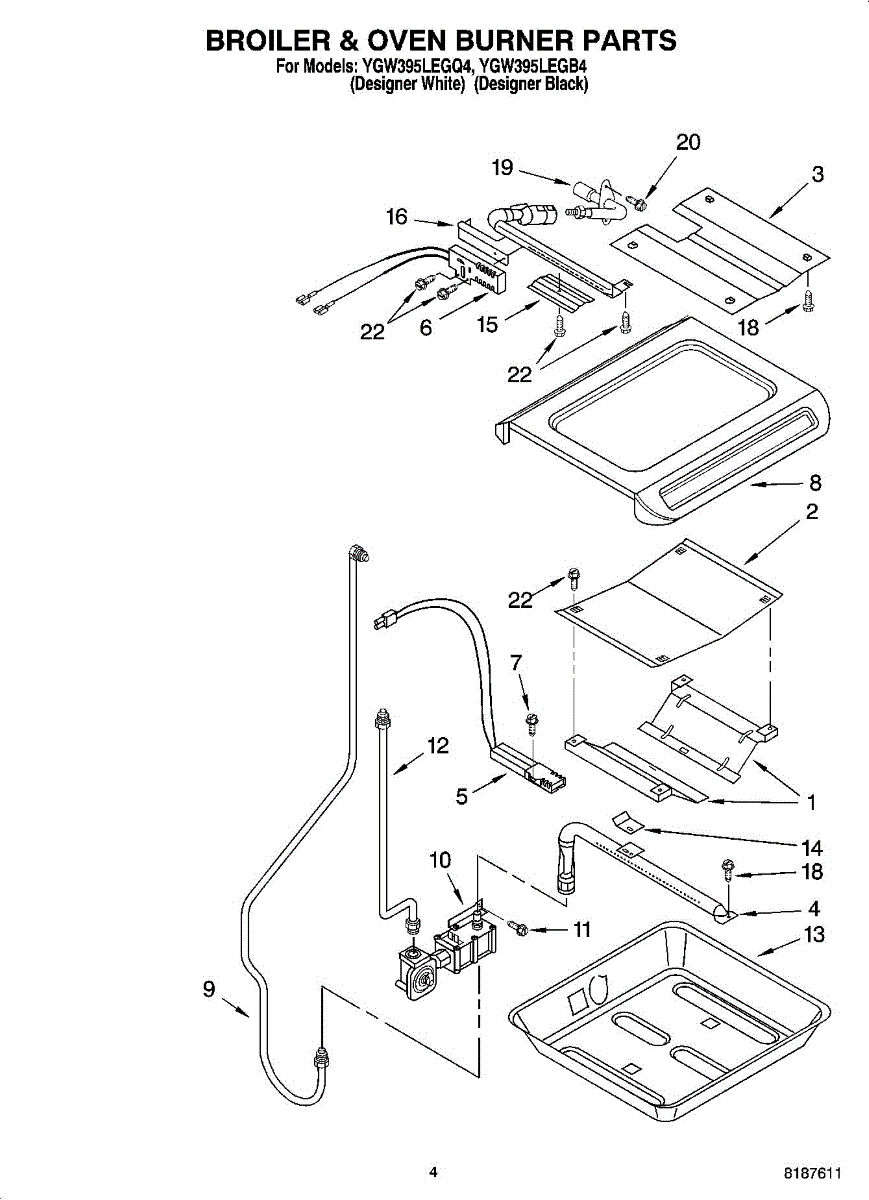 BROILER & OVEN BURNER PARTS
For Models: YGW395LEGQ4, YGW395LEGB4
(Designer White) (Designer Black)

20
19
3
16
22
6
15
18
22
8
2
22
7
12
5
1
14
10
18
4
11
13
9

4
8187611