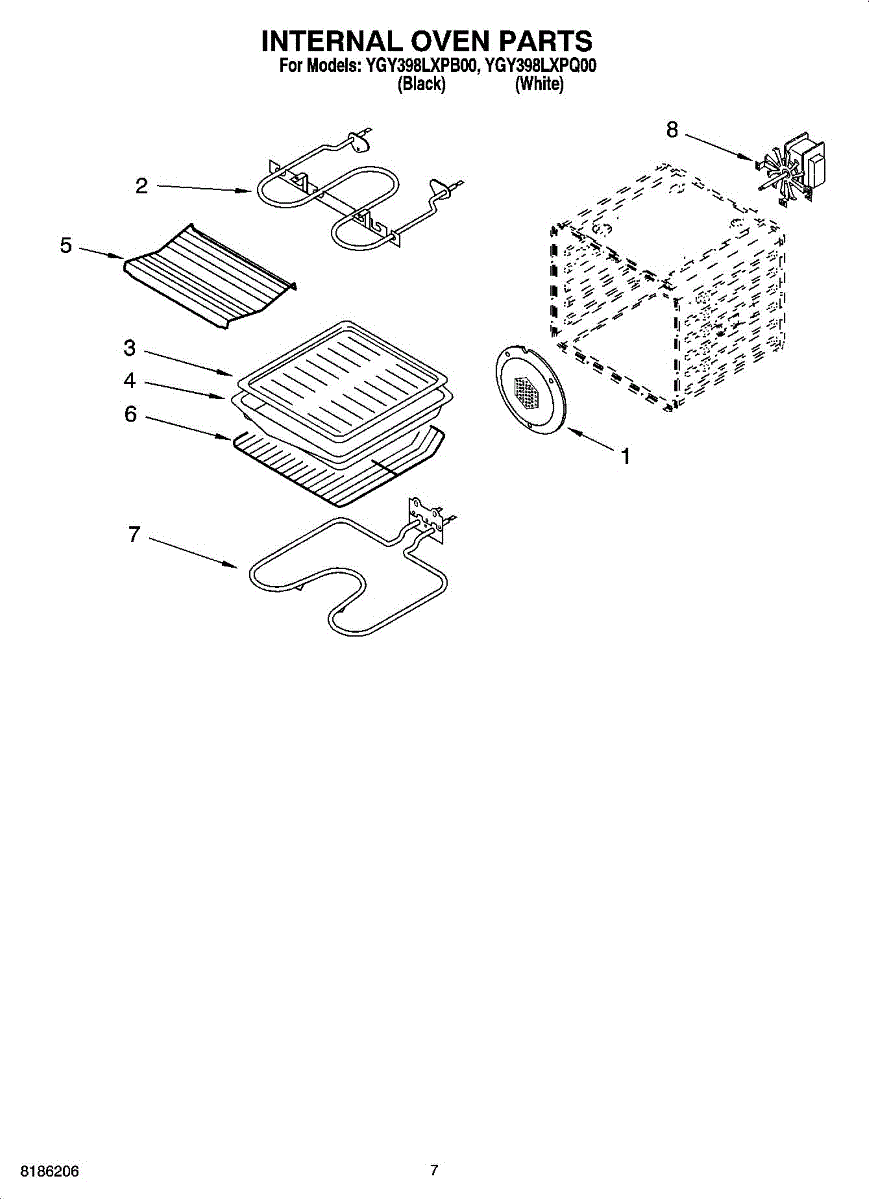 INTERNAL OVEN PARTS
For Models: YGY398LXPB00, YGY398LXPQ00
(Black) (White)

8

2

5

3

4

6

1

7

8186206

7