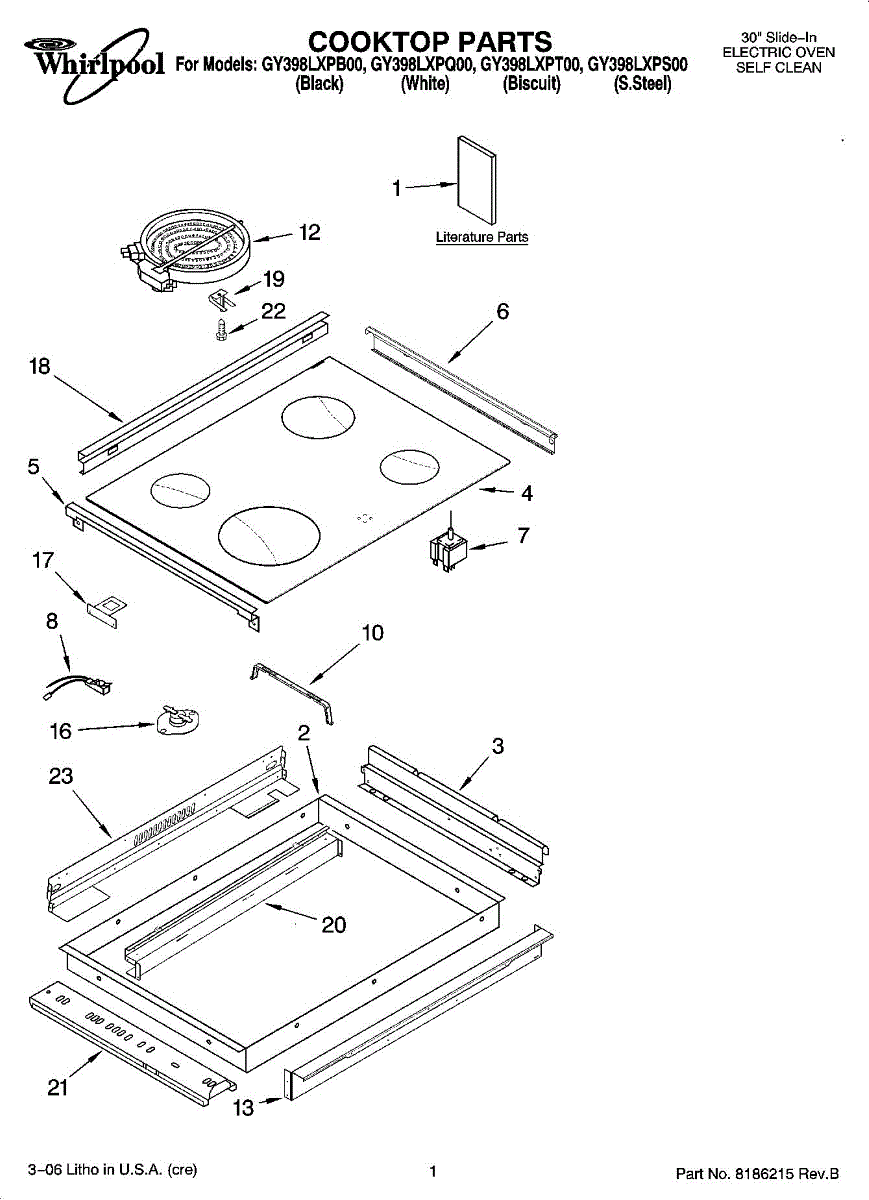 Whirlpool

COOKTOP PARTS

For Models: GY398LXPB00, GY398LXPQ00, GY398LXPT00, GY398LXPS00
(Black) (White) (Biscuit) (S.Steel)

30" Slide–In
ELECTRIC OVEN
SELF CLEAN

1
Literature Parts
12
19
22
6
18
5
4
7
17
8
10
16
2
3
23
20
21
13

3–06 Litho in U.S.A. (cre)

1

Part No. 8186215 Rev.B