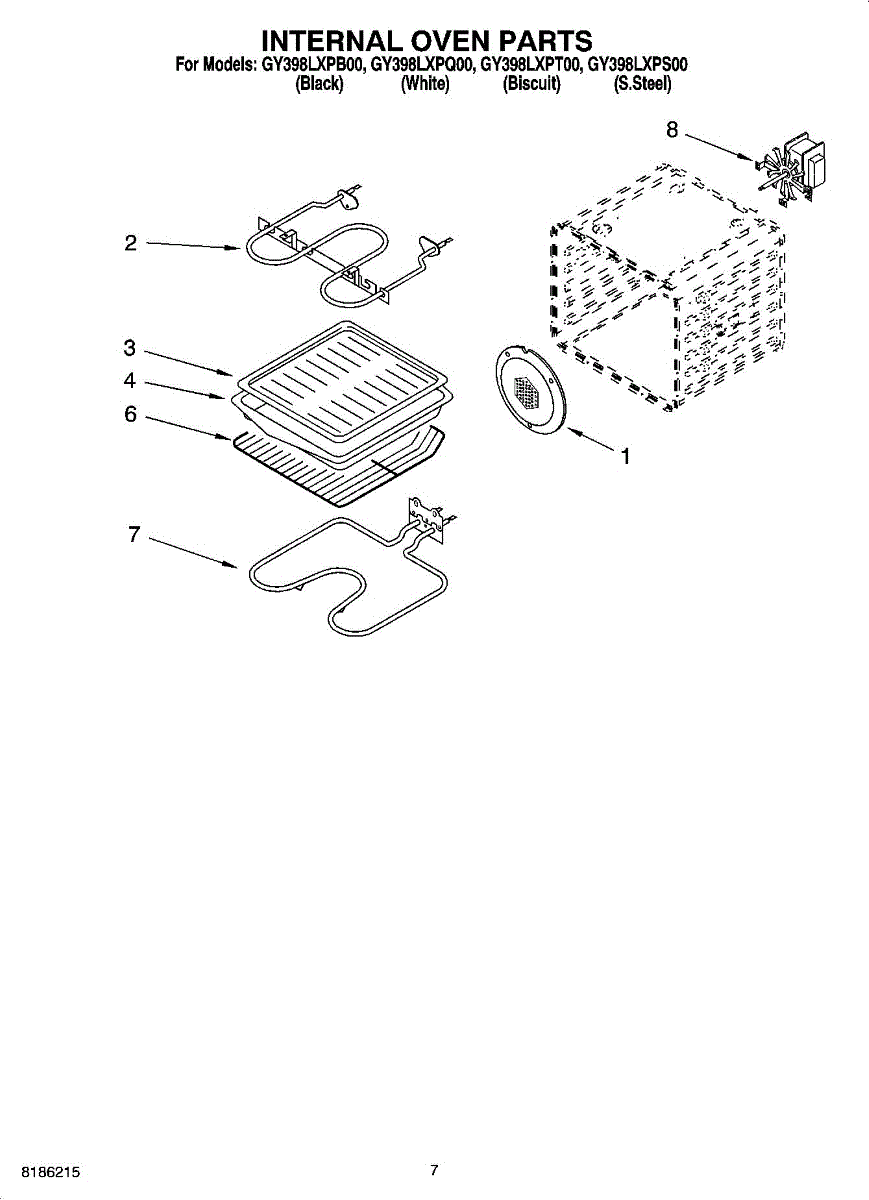 INTERNAL OVEN PARTS
For Models: GY398LXPB00, GY398LXPQ00, GY398LXPT00, GY398LXPS00
(Black) (White) (Biscuit) (S.Steel)

8
2
3
4
6
1
7

8186215
7