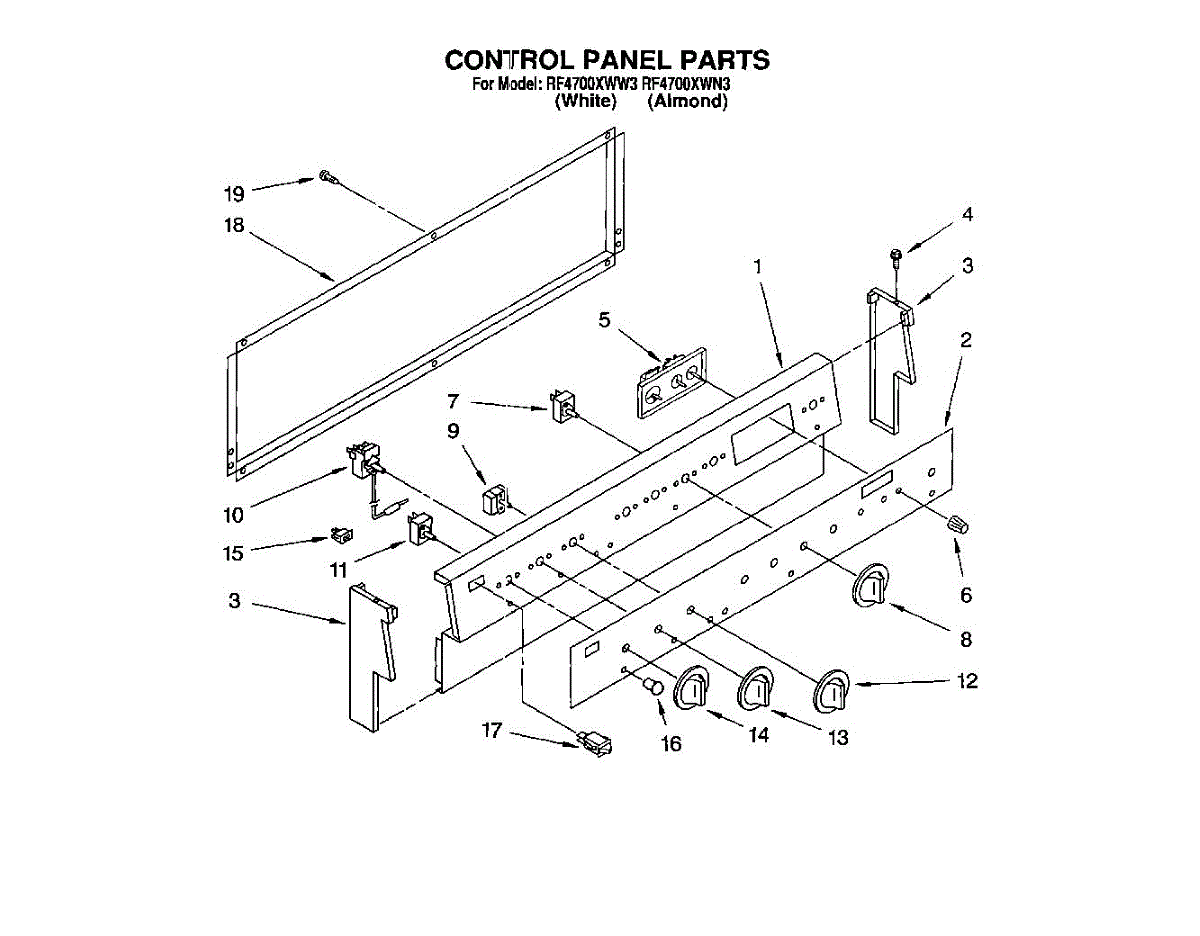 CONTROL PANEL PARTS
For Model: RF4700XWW3 RF4700XWN3
(White) (Almond)

19
18
4
3
1
5
2
7
9
10
15
11
3
6
8
12
17
16
14
13