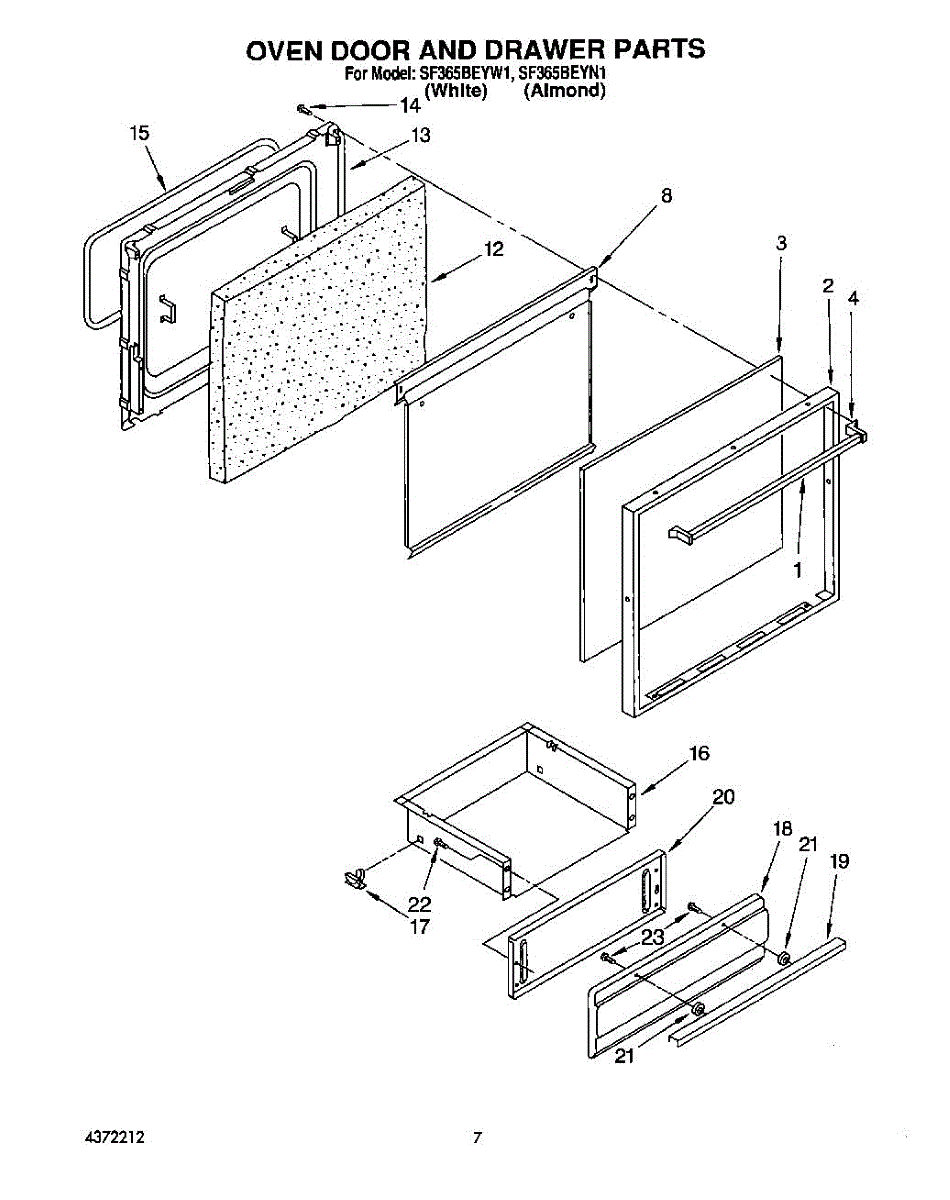 OVEN DOOR AND DRAWER PARTS
For Model: SF365BEYW1, SF365BEYN1
(White) (Almond)

14
15
13
8
12
3
2
4
1
16
20
18
21
19
22
17
23
21

4372212

7