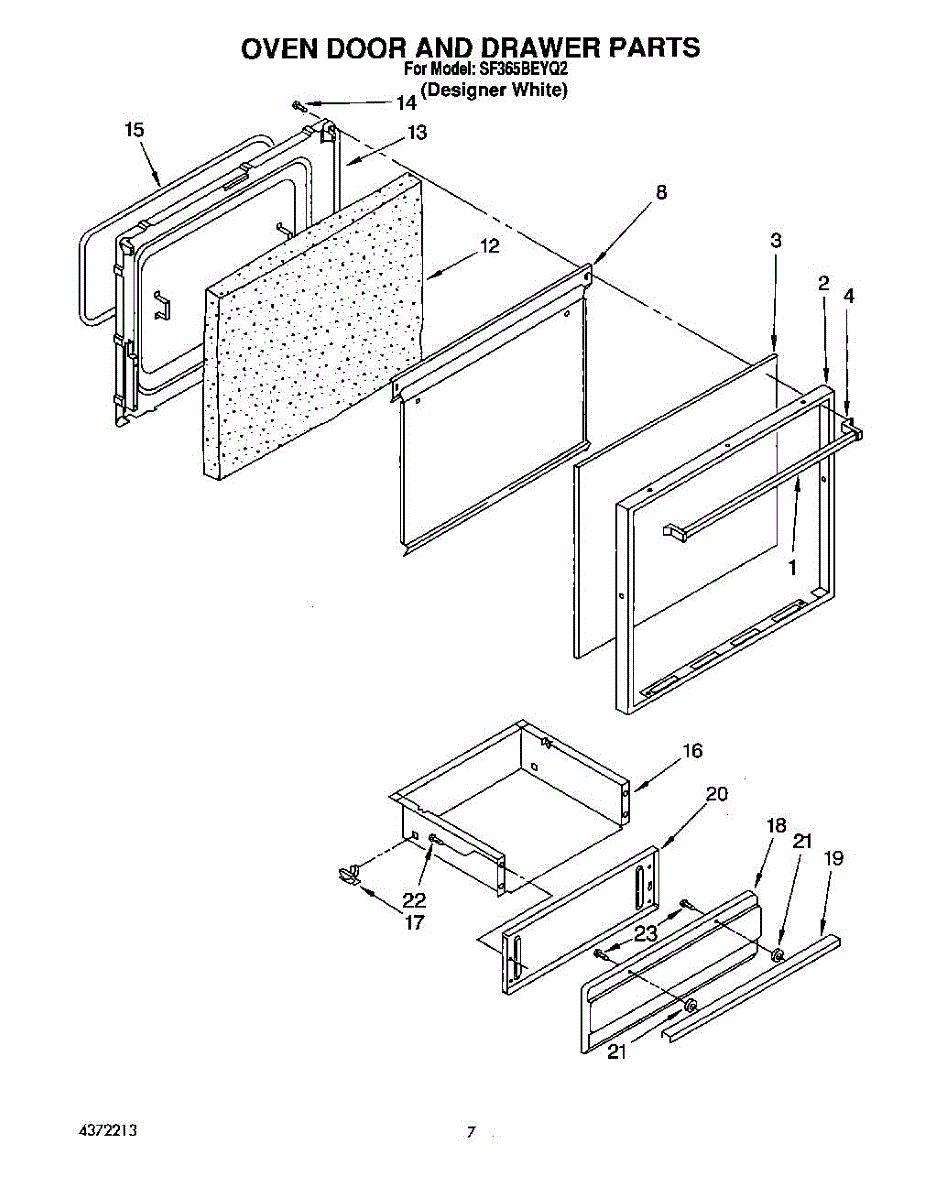 OVEN DOOR AND DRAWER PARTS
For Model: SF365BEYQ2
(Designer White)

14
15
13
8
12
3
2
4
1
16
20
18
21
19
22
17
23
21

4372213

7