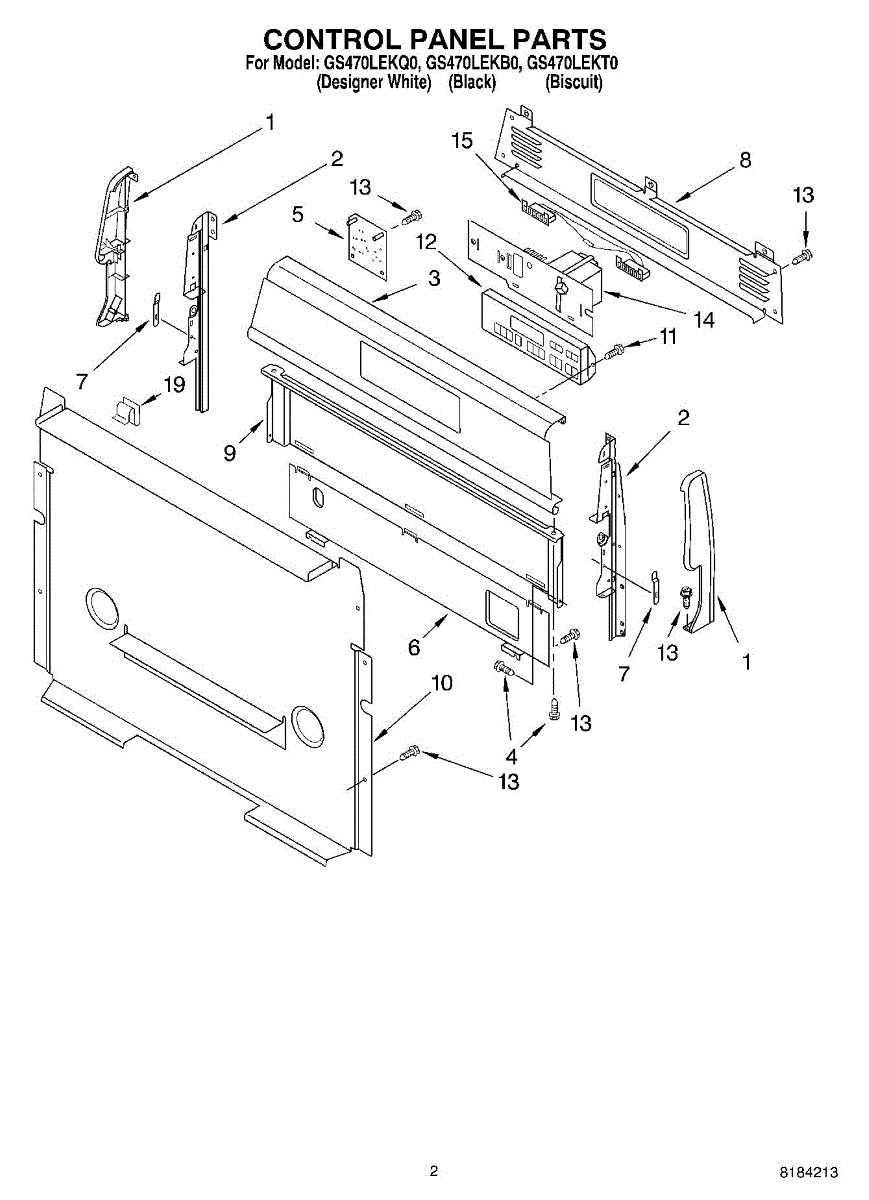 CONTROL PANEL PARTS
For Model: GS470LEKQ0, GS470LEKB0, GS470LEKT0
(Designer White) (Black) (Biscuit)

1
2
13
5
15
8
13
12
3
14
11
7
19
9
2
6
7
13
1
10
4
13
13

2

8184213