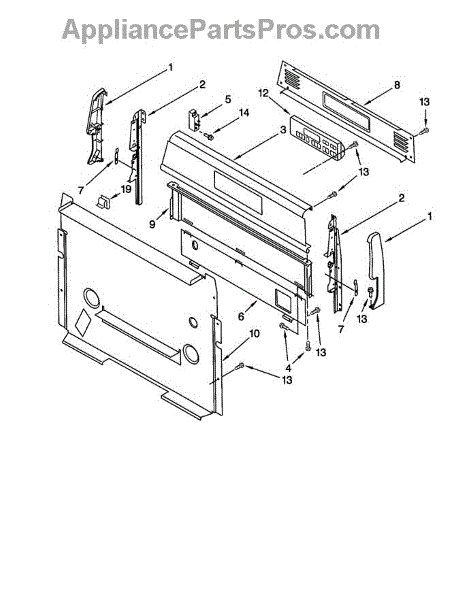 AppliancePartsPros.com

1
2
5
14
12
8
13
3
13
7
19
9
2
1
6
7
13
13
10
4
13