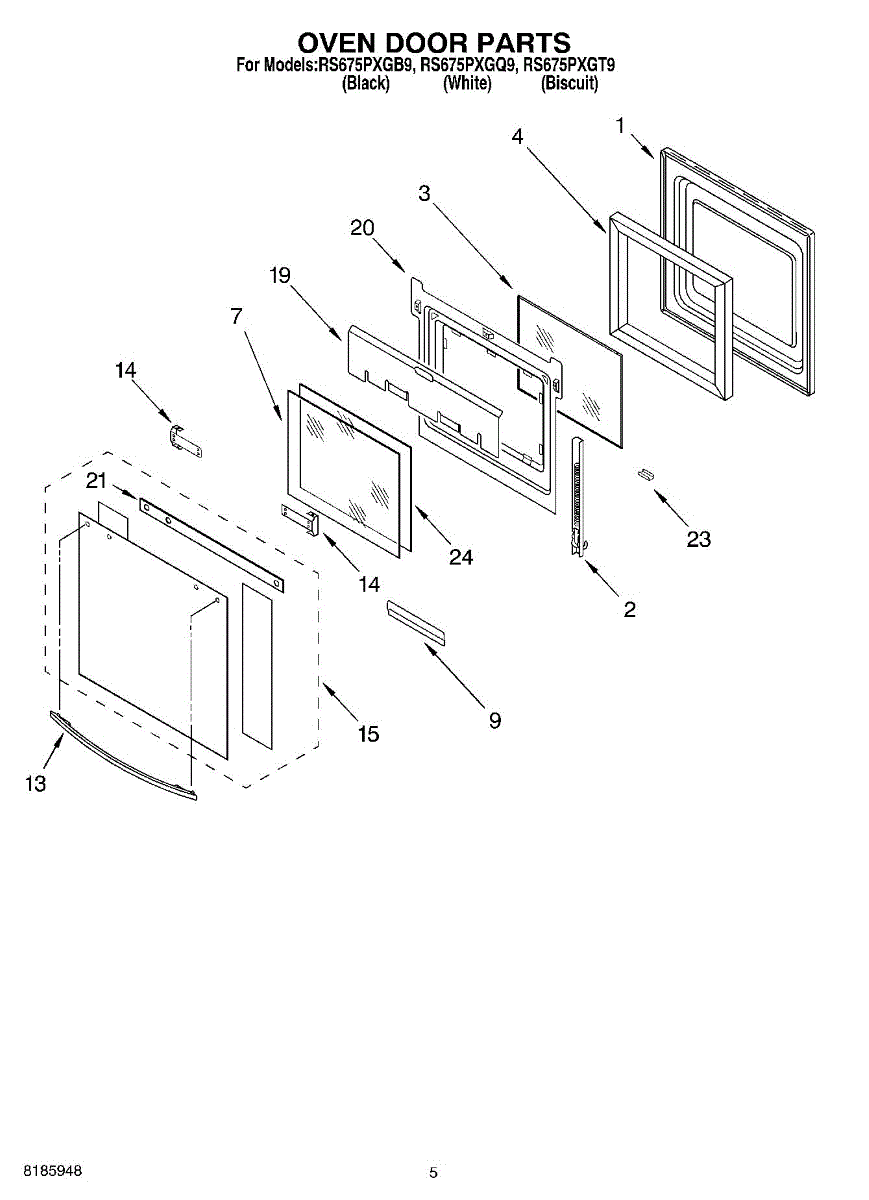 OVEN DOOR PARTS
For Models:RS675PXGB9, RS675PXGQ9, RS675PXGT9
(Black) (White) (Biscuit)

1
4
3
20
19
7
14
21
24
14
23
2
9
15
13

8185948
5