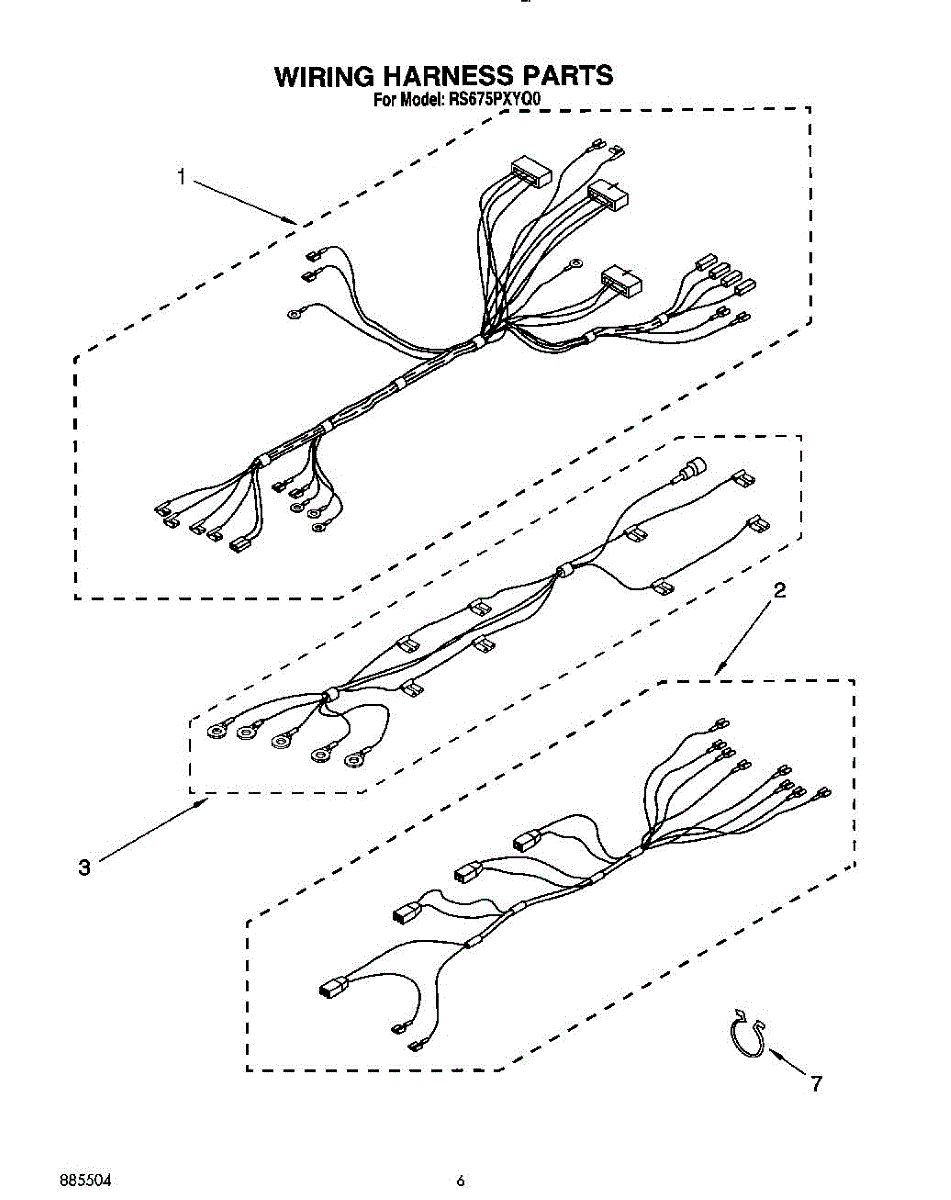 WIRING HARNESS PARTS
For Model: RS675PXYQ0

1

2

3

7

885504

6