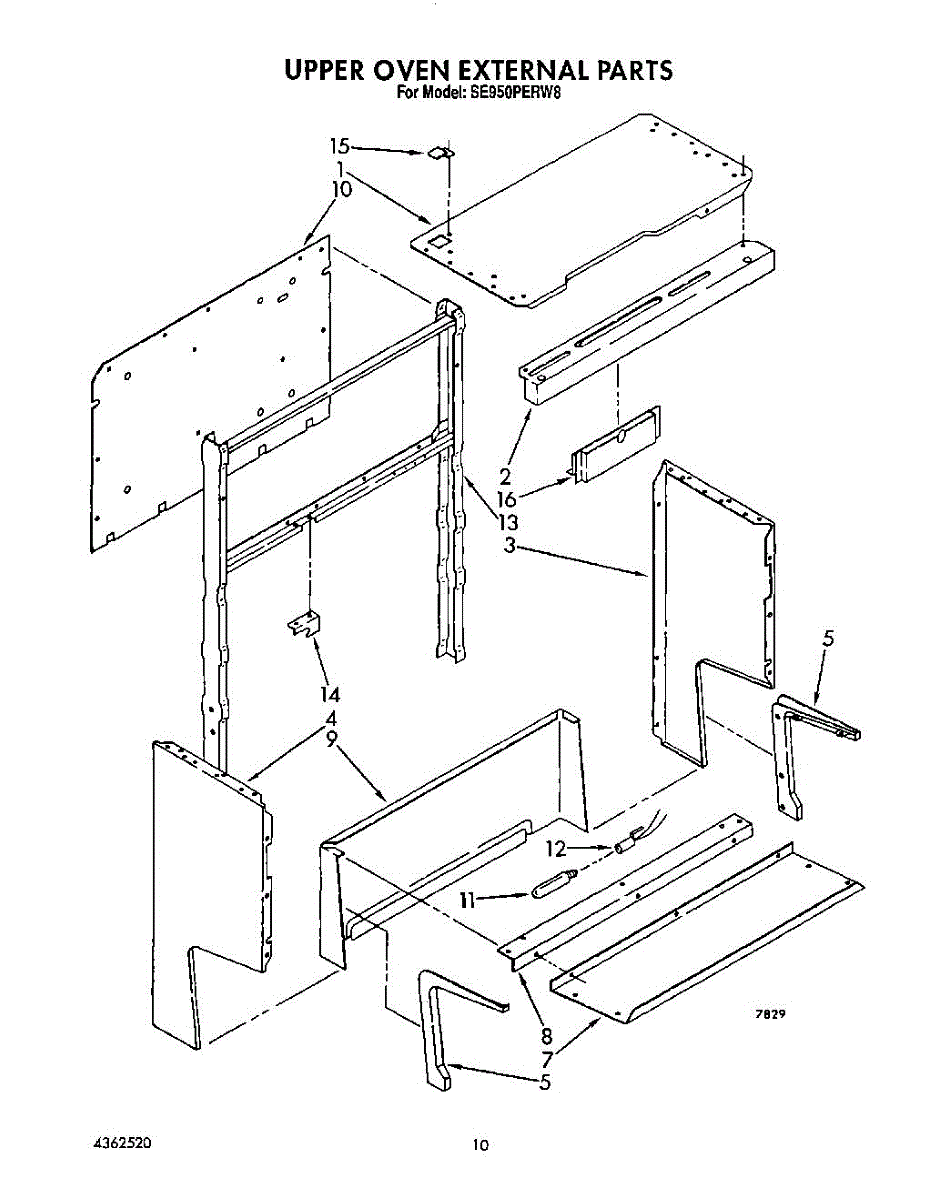 UPPER OVEN EXTERNAL PARTS
For Model: SE950PERW8

15
1
10
2
16
13
3
5
14
4
9
12
11
8
7
5
7829

4362520

10