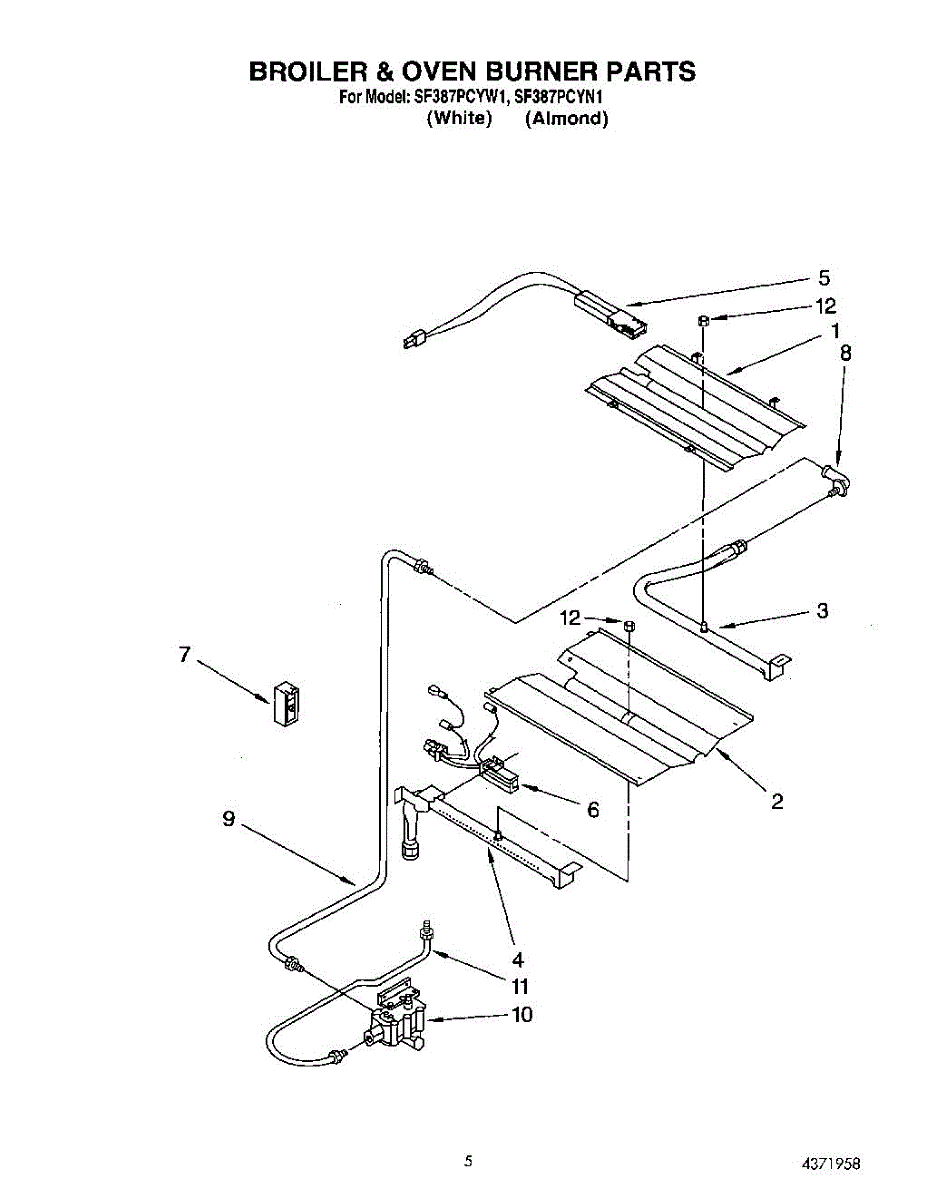 BROILER & OVEN BURNER PARTS
For Model: SF387PCYW1, SF387PCYN1
(White) (Almond)

5
12
1
8
3
12
7
2
6
9
4
11
10

5

4371958