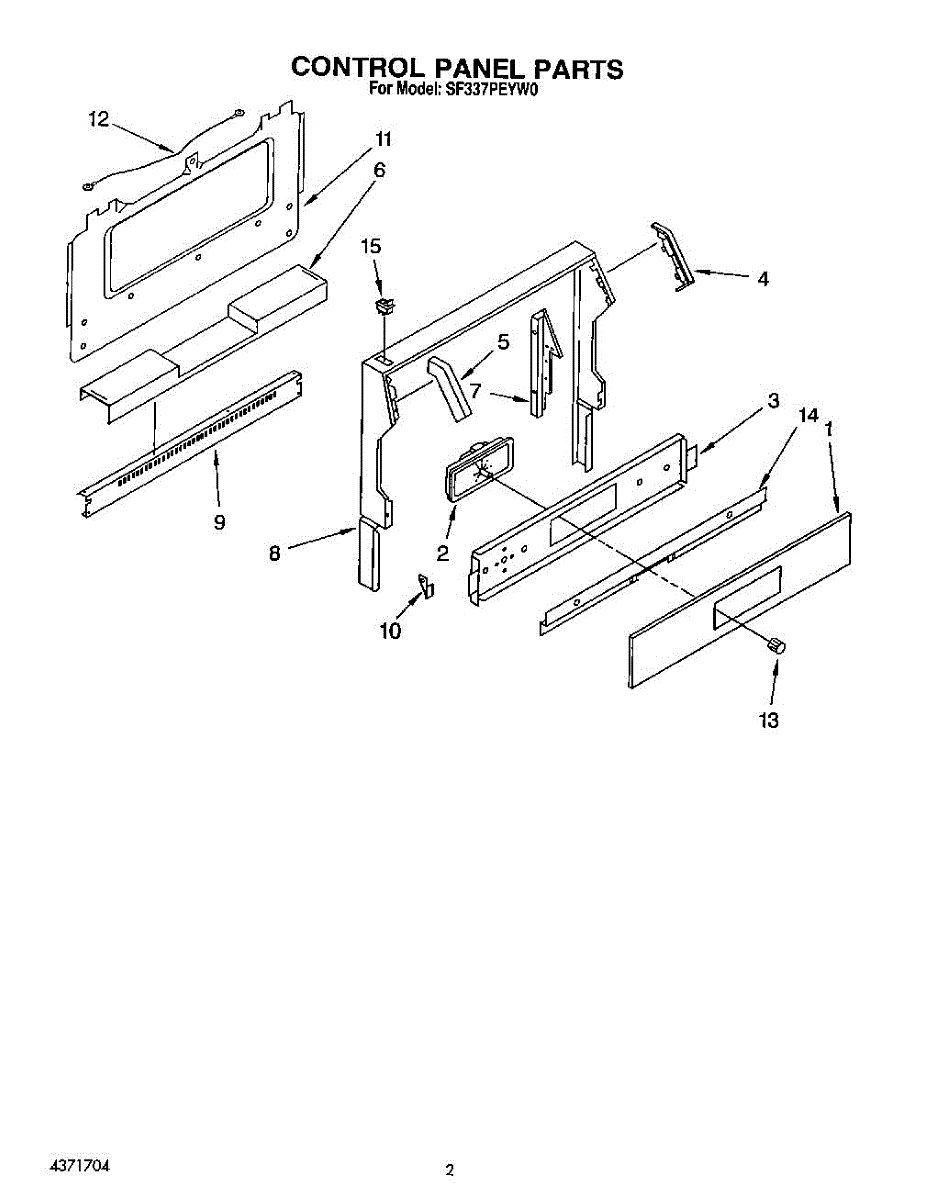 CONTROL PANEL PARTS
For Model: SF337PEYW0

12
11
6
15
4
5
7
3
14
1
9
8
2
10
13

4371704

2