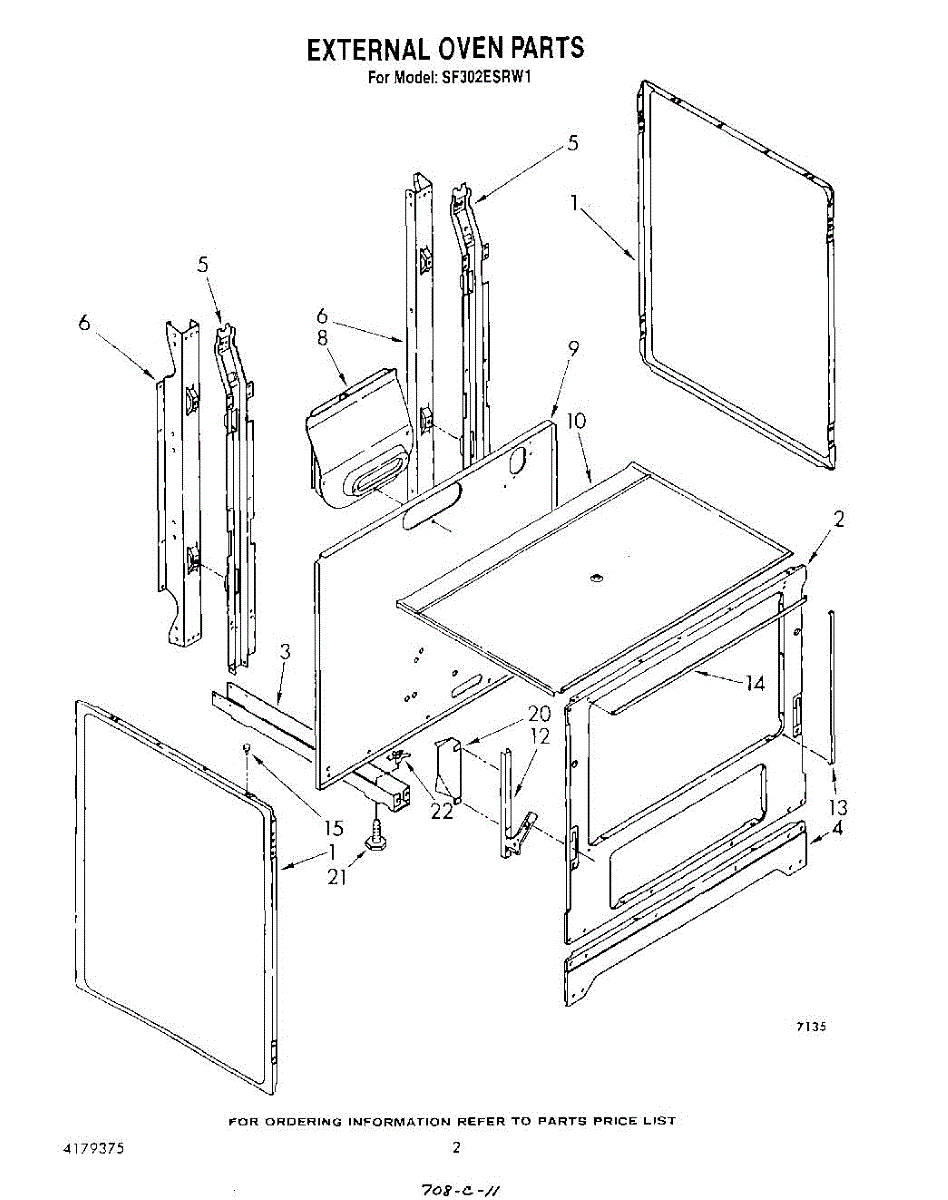 EXTERNAL OVEN PARTS
For Model: SF302ESRW1

5
1
5
6
6
8
9
10
2
3
14
20
12
13
4
15
22
1
21

7135

FOR ORDERING INFORMATION REFER TO PARTS PRICE LIST

4179375

2

708-C-11