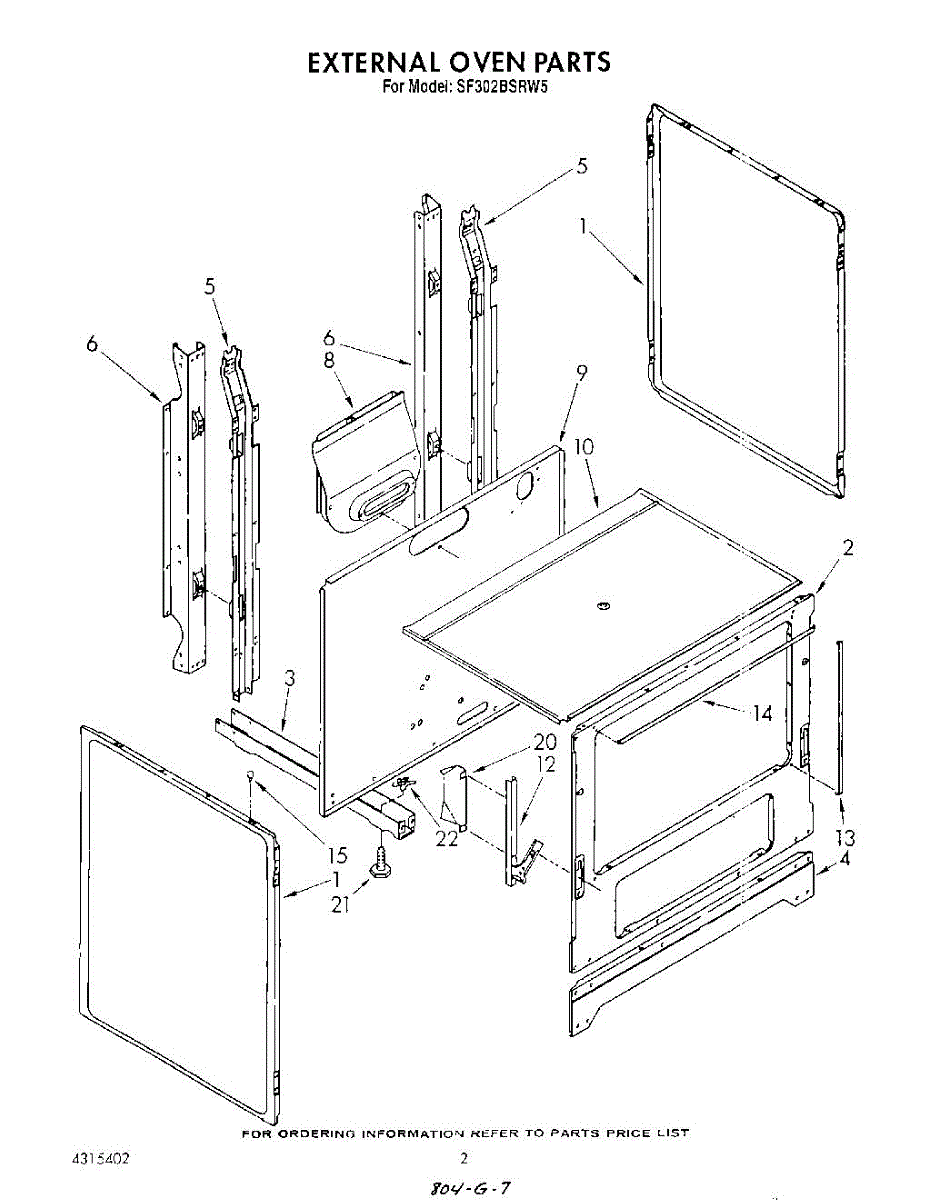 EXTERNAL OVEN PARTS
For Model: SF302BSRW5

5
1
5
6
6
8
9
10
2
3
14
20
12
22
15
1
21
13
4

FOR ORDERING INFORMATION REFER TO PARTS PRICE LIST

4315402
2
804-G-7