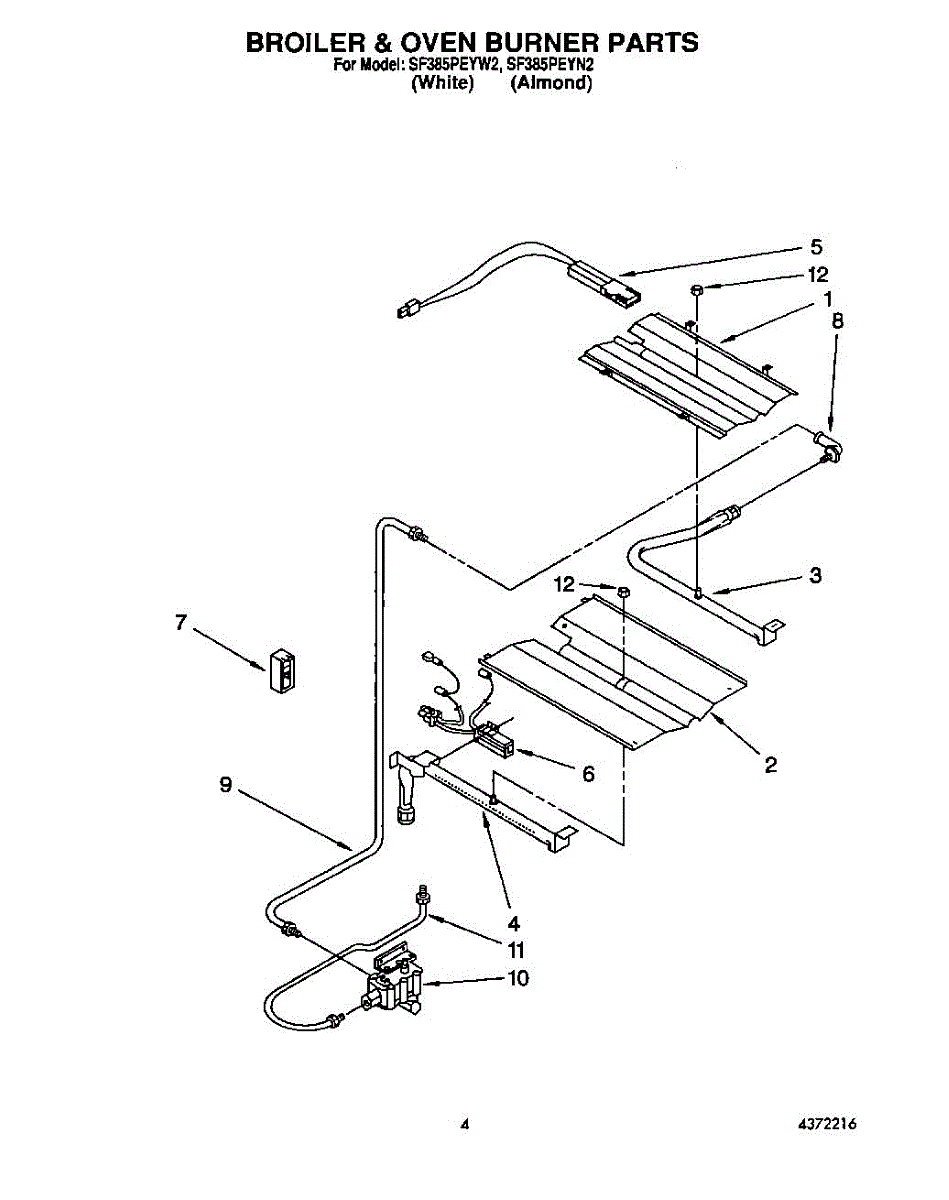 BROILER & OVEN BURNER PARTS
For Model: SF385PEYW2, SF385PEYN2
(White) (Almond)

5
12
1
8
3
12
7
2
6
9
4
11
10

4
4372216