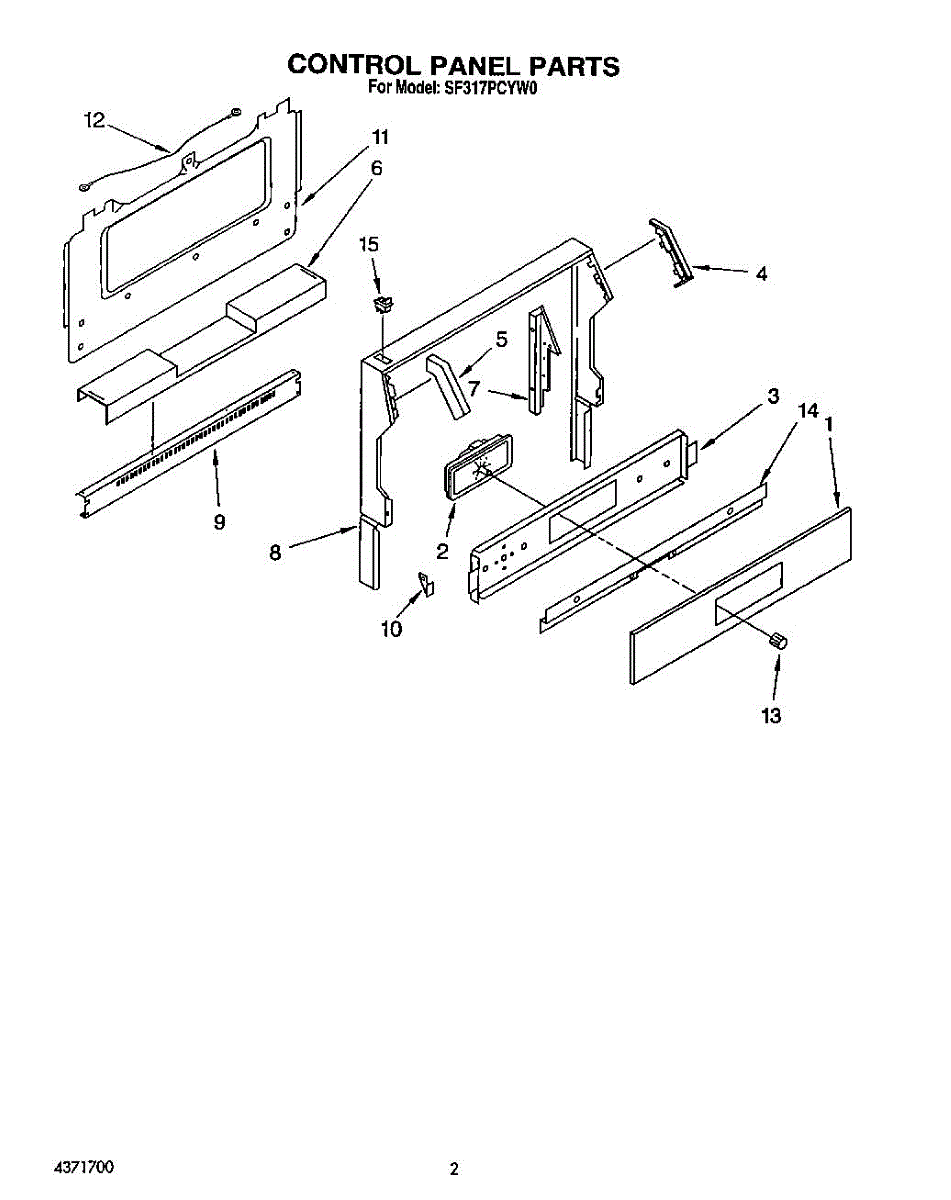 CONTROL PANEL PARTS
For Model: SF317PCYW0

12
11
6
15
4
5
7
3
14
1
9
8
2
10
13

4371700

2