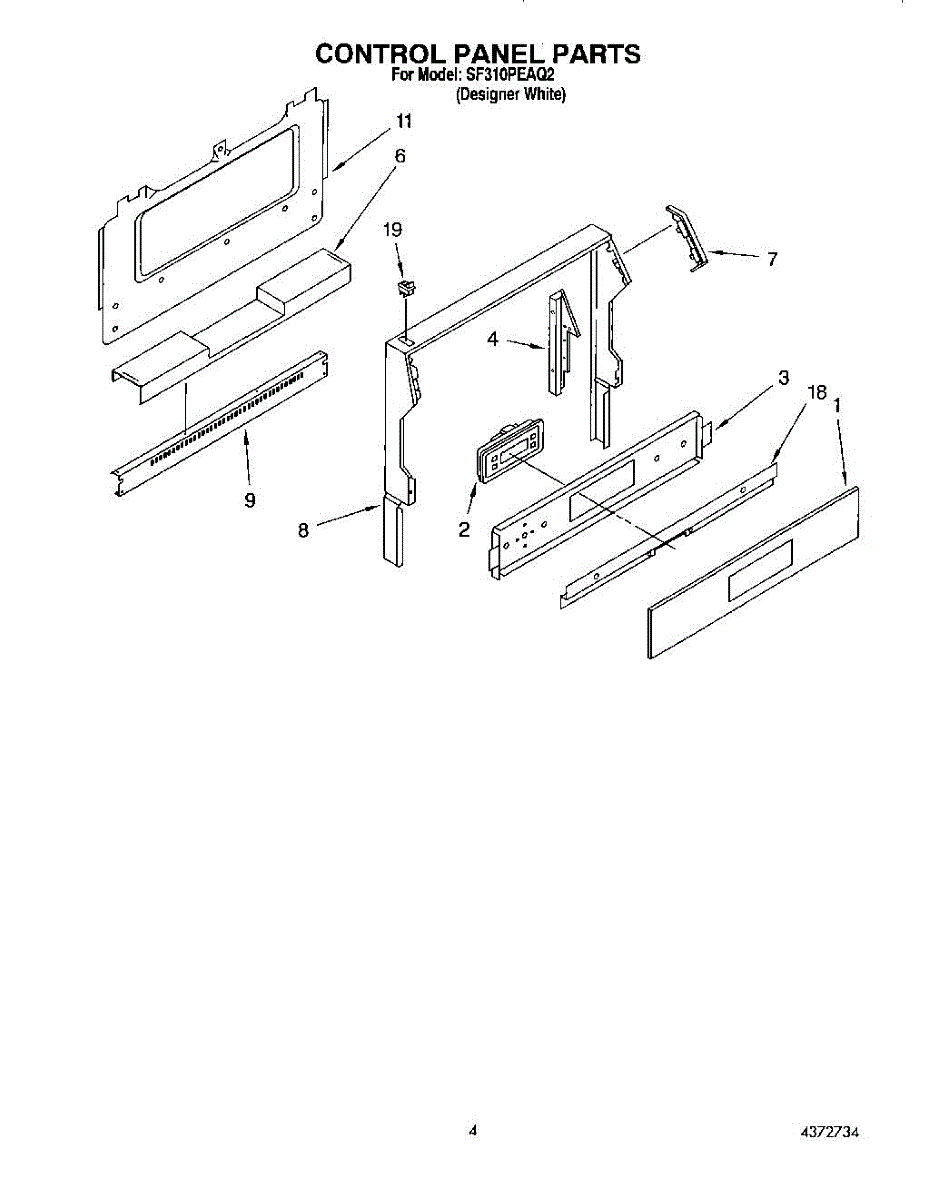 CONTROL PANEL PARTS
For Model: SF310PEAQ2
(Designer White)

11
6
19
7
4
3
18
1
9
8
2

4
4372734