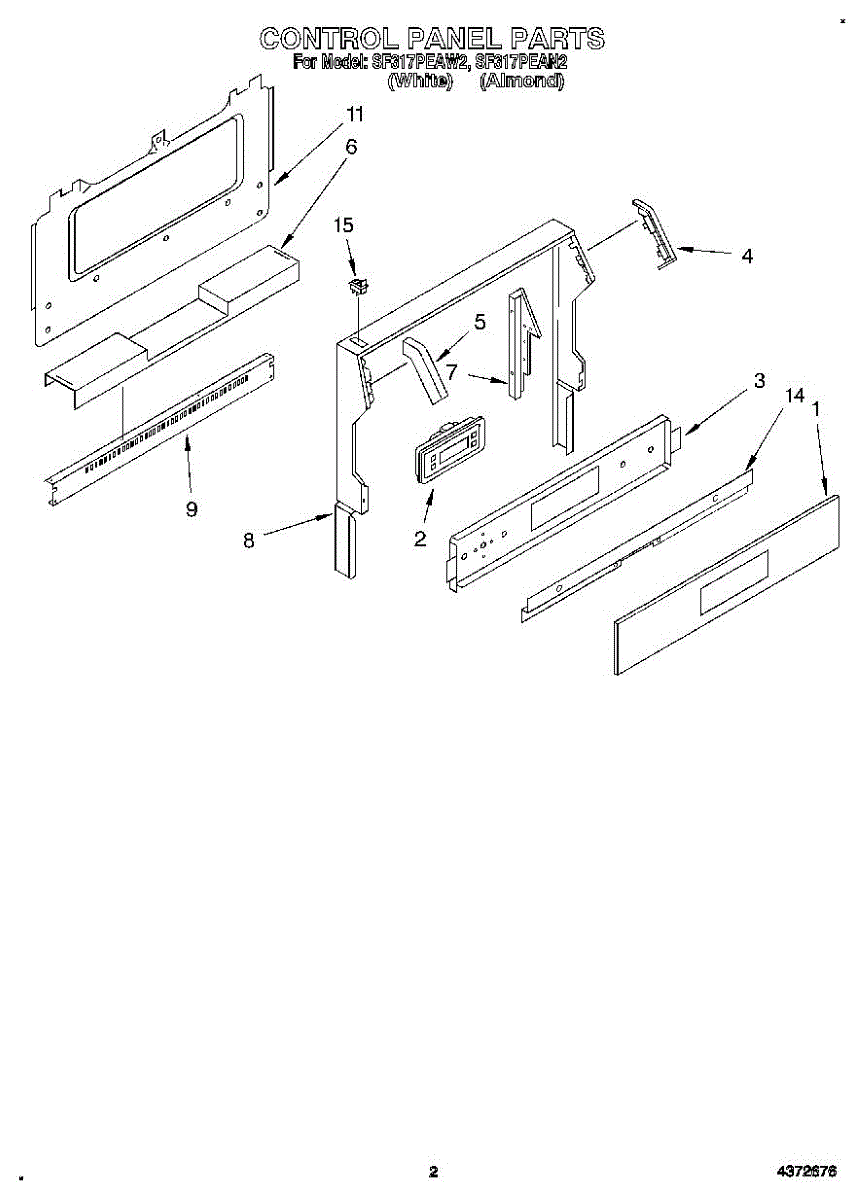 CONTROL PANEL PARTS
For Model: SF317PEAW2, SF317PEAN2
(White) (Almond)

11
6
15
4
5
7
3
14
1
9
8
2

2
4372676